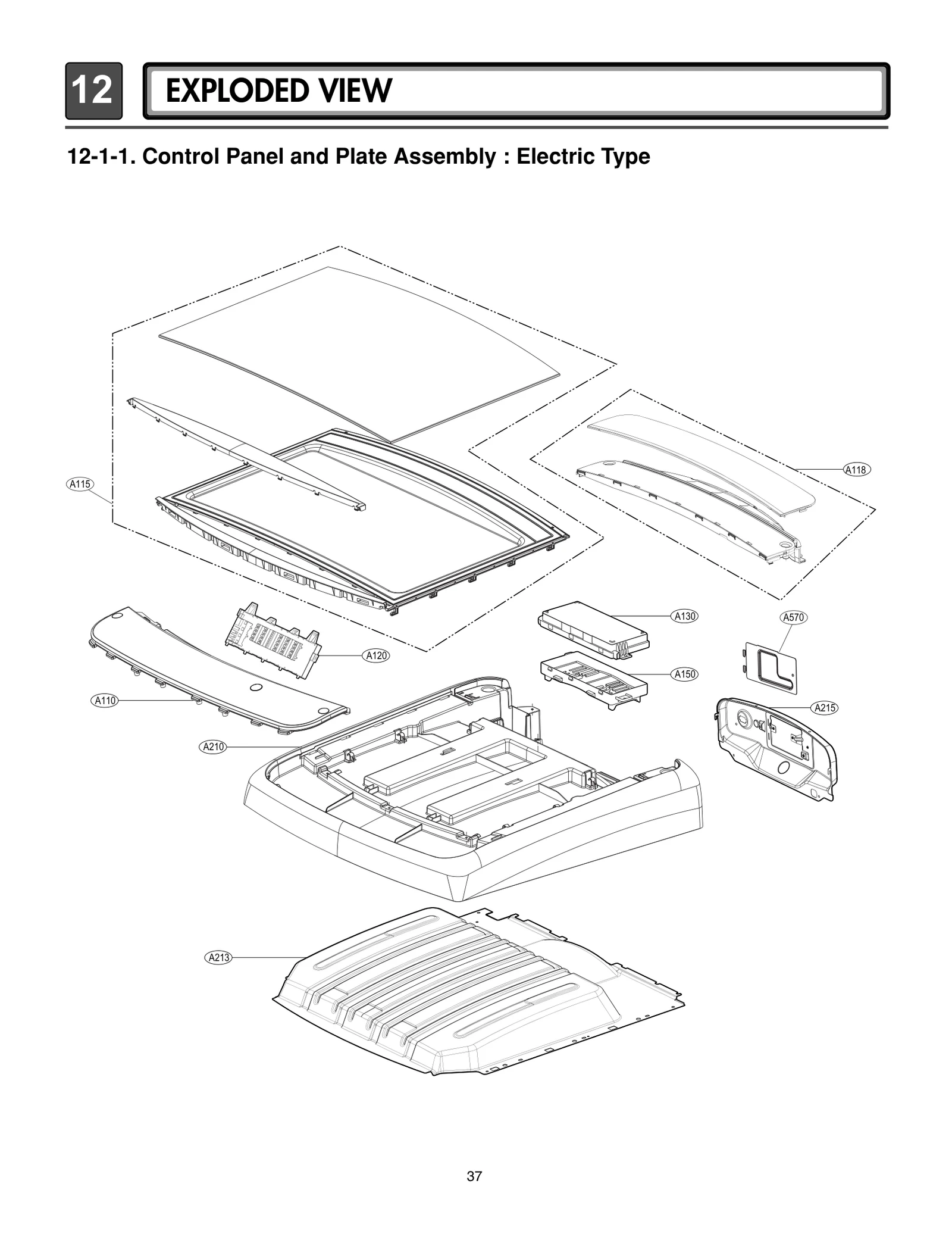 12 EXPLODED VIEW

12-1-1. Control Panel and Plate Assembly : Electric Type

A115

A118

A130

A570

A120

A150

A110

A215

A210

A213

37