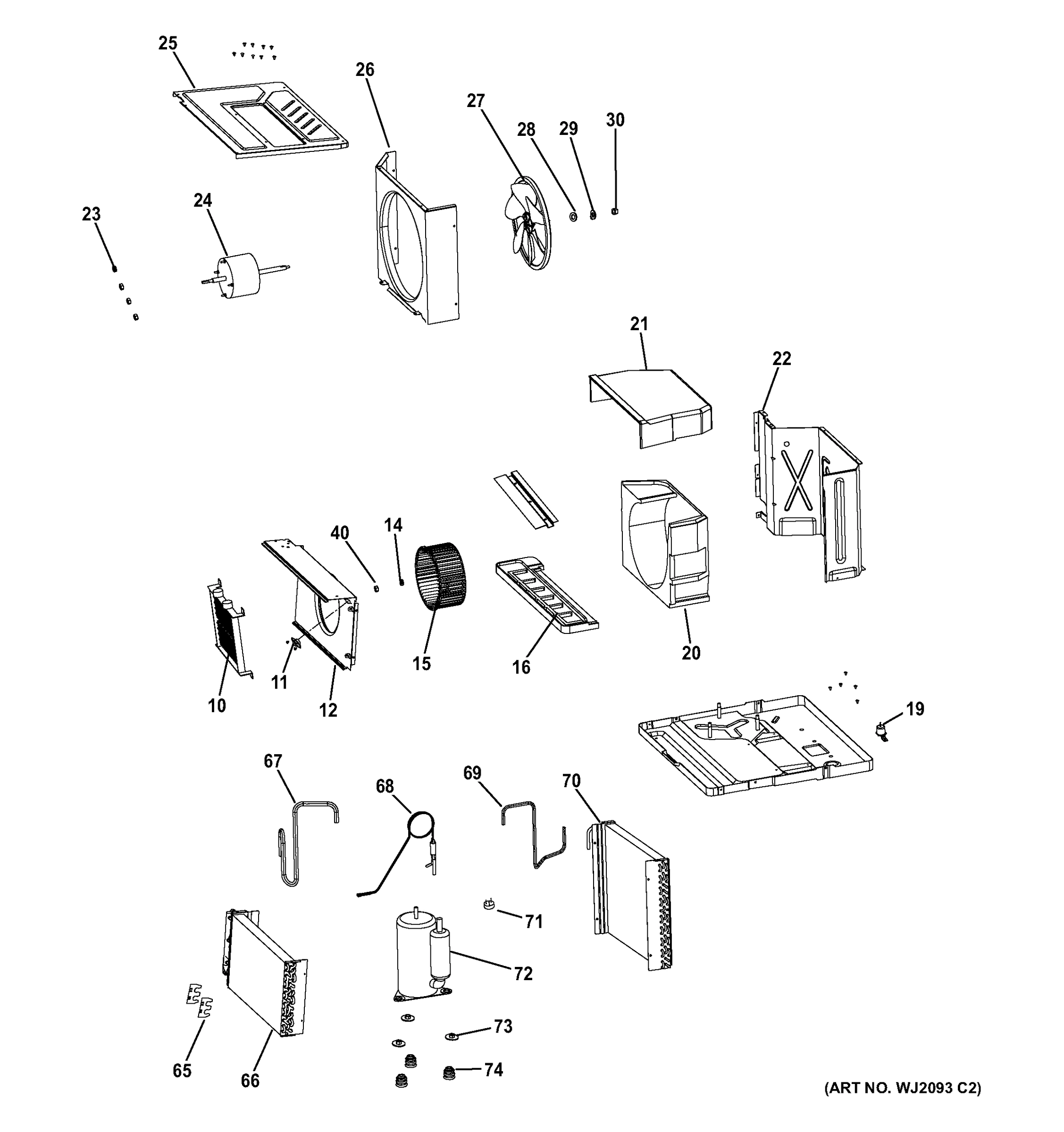 25
26
27
28
29
30
23
24
21
22
40
14
10
11
12
15
16
20
19
67
68
69
70
71
72
73
74
65
66
(ART NO. WJ2093 C2)