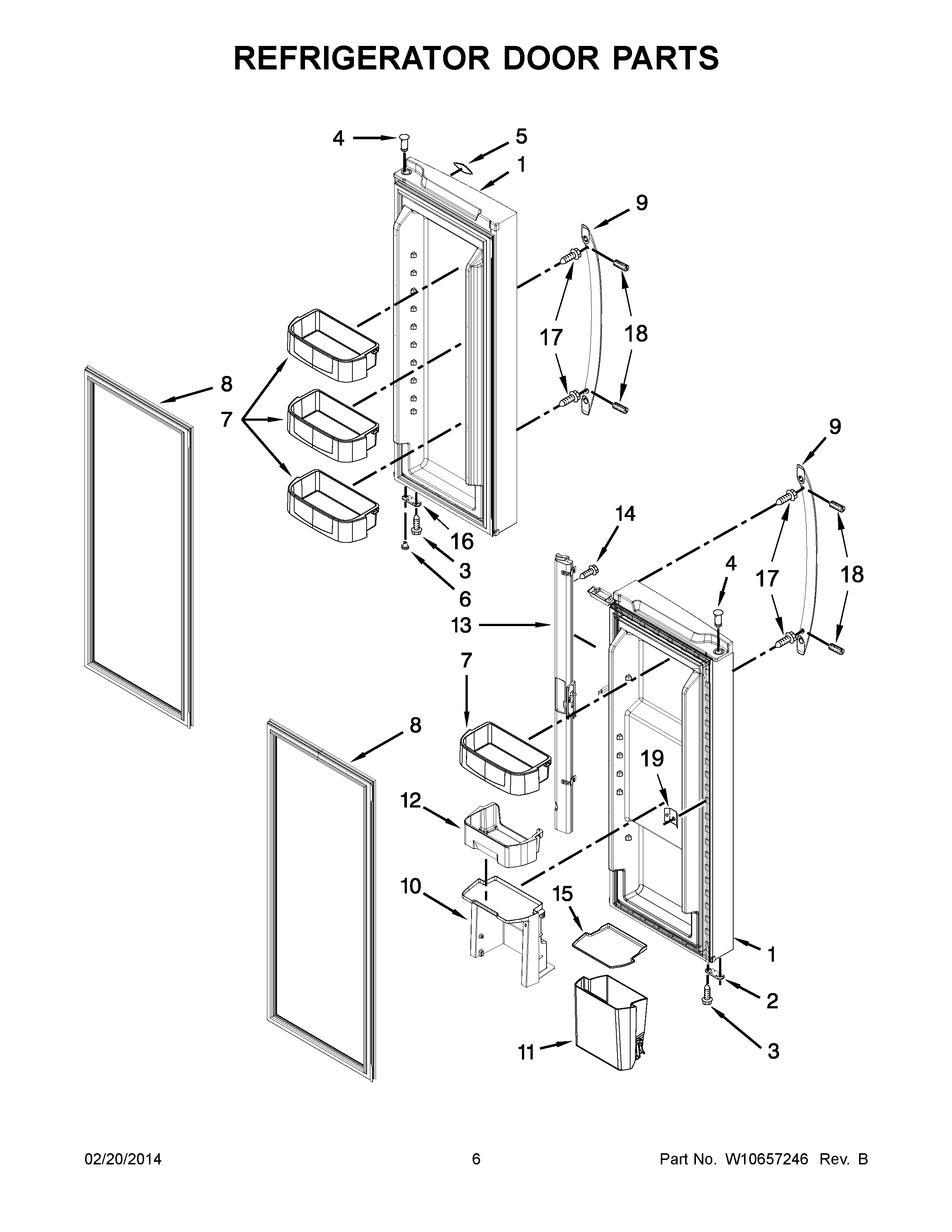 REFRIGERATOR DOOR PARTS

4
5
1
9
17
18
8
7
16
3
6
9
14
4
17
18
13
7
8
19
12
10
15
1
2
3
11

02/20/2014
6
Part No. W10657246 Rev. B