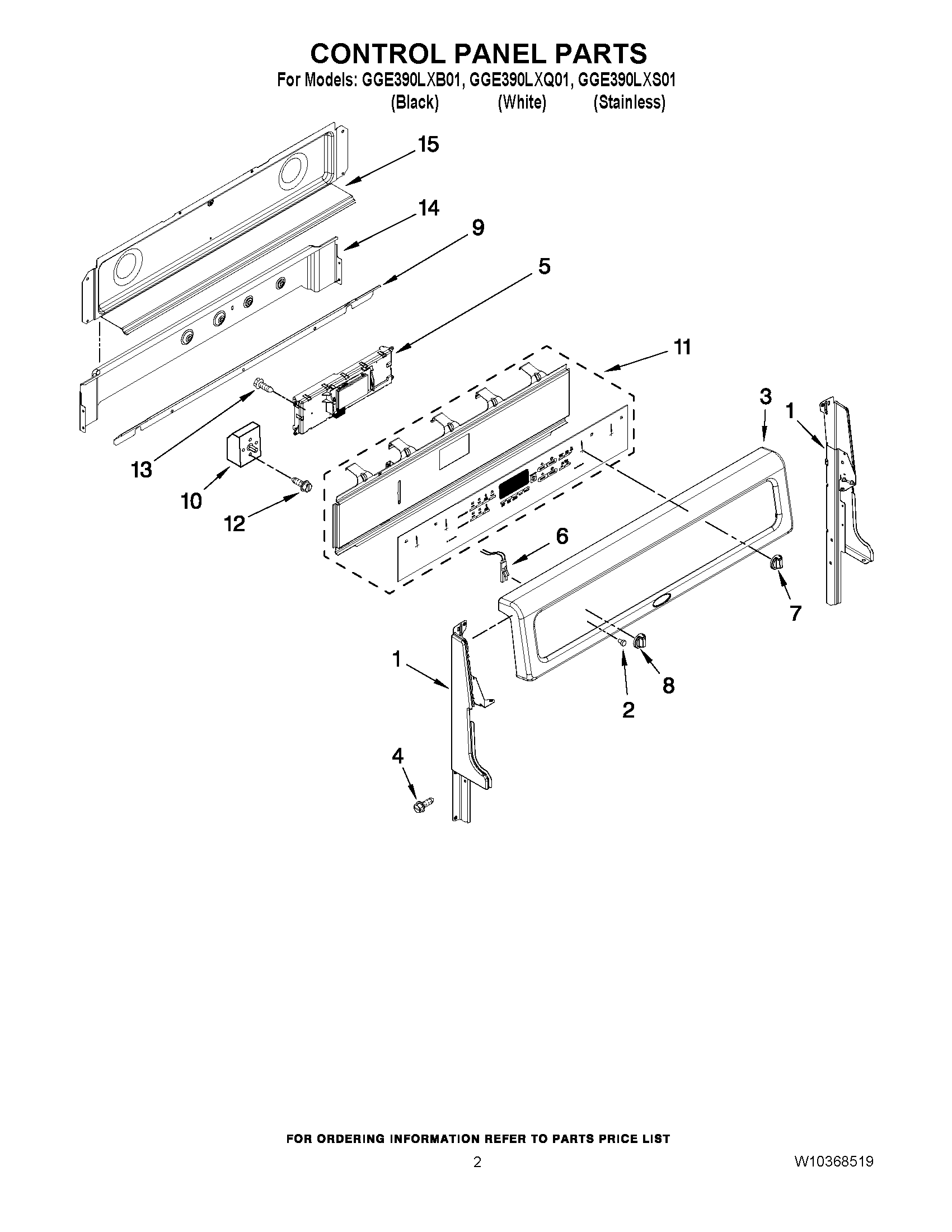 CONTROL PANEL PARTS
For Models: GGE390LXB01, GGE390LXQ01, GGE390LXS01
(Black) (White) (Stainless)

15
14
9
5
11
3
1
13
10
12
6
7
1
2
8
4

FOR ORDERING INFORMATION REFER TO PARTS PRICE LIST
2
W10368519