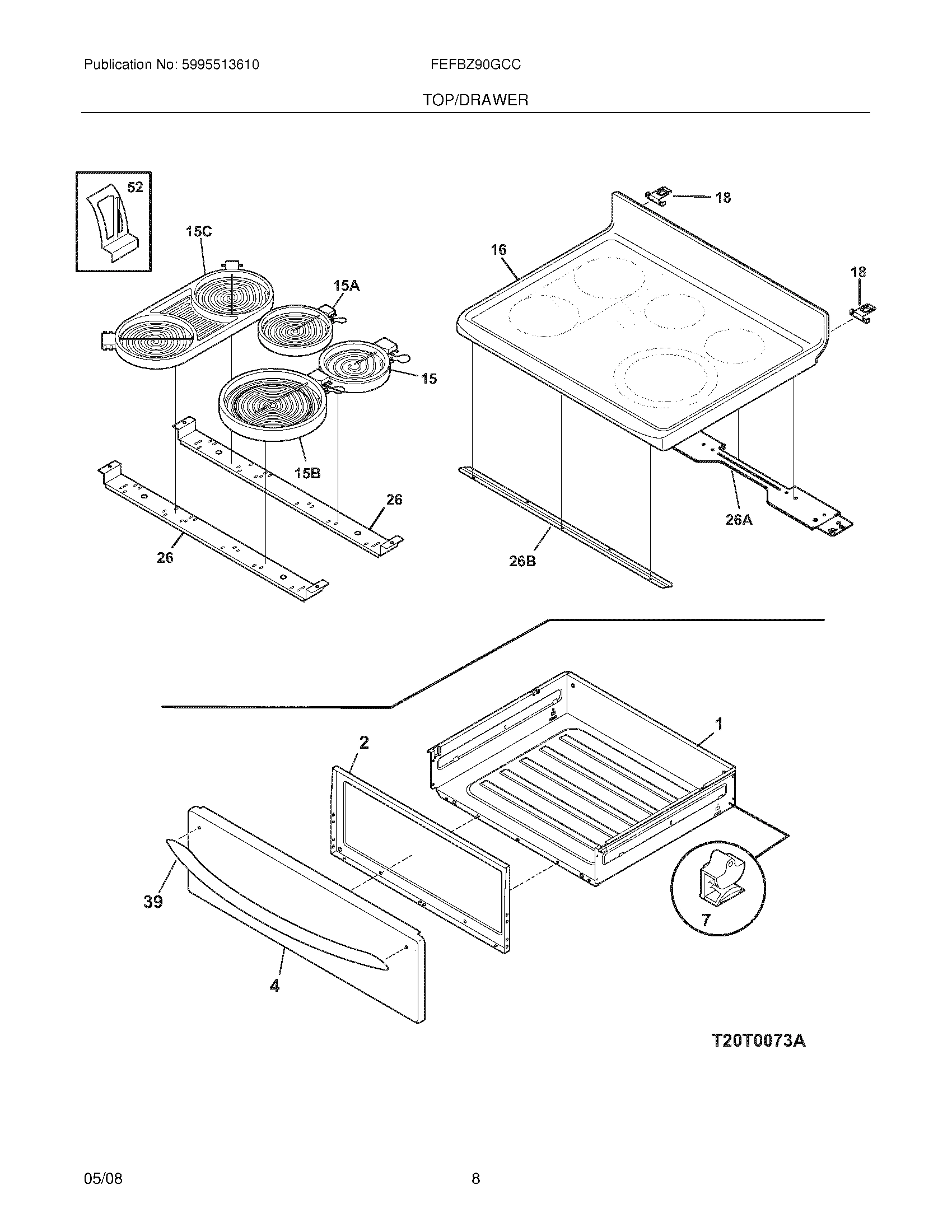 Publication No: 5995513610

FEFBZ90GCC

TOP/DRAWER

52

15C

15A

15

15B

26

26

18

16

18

26A

26B

1

2

39

4

7

T20T0073A

05/08

8