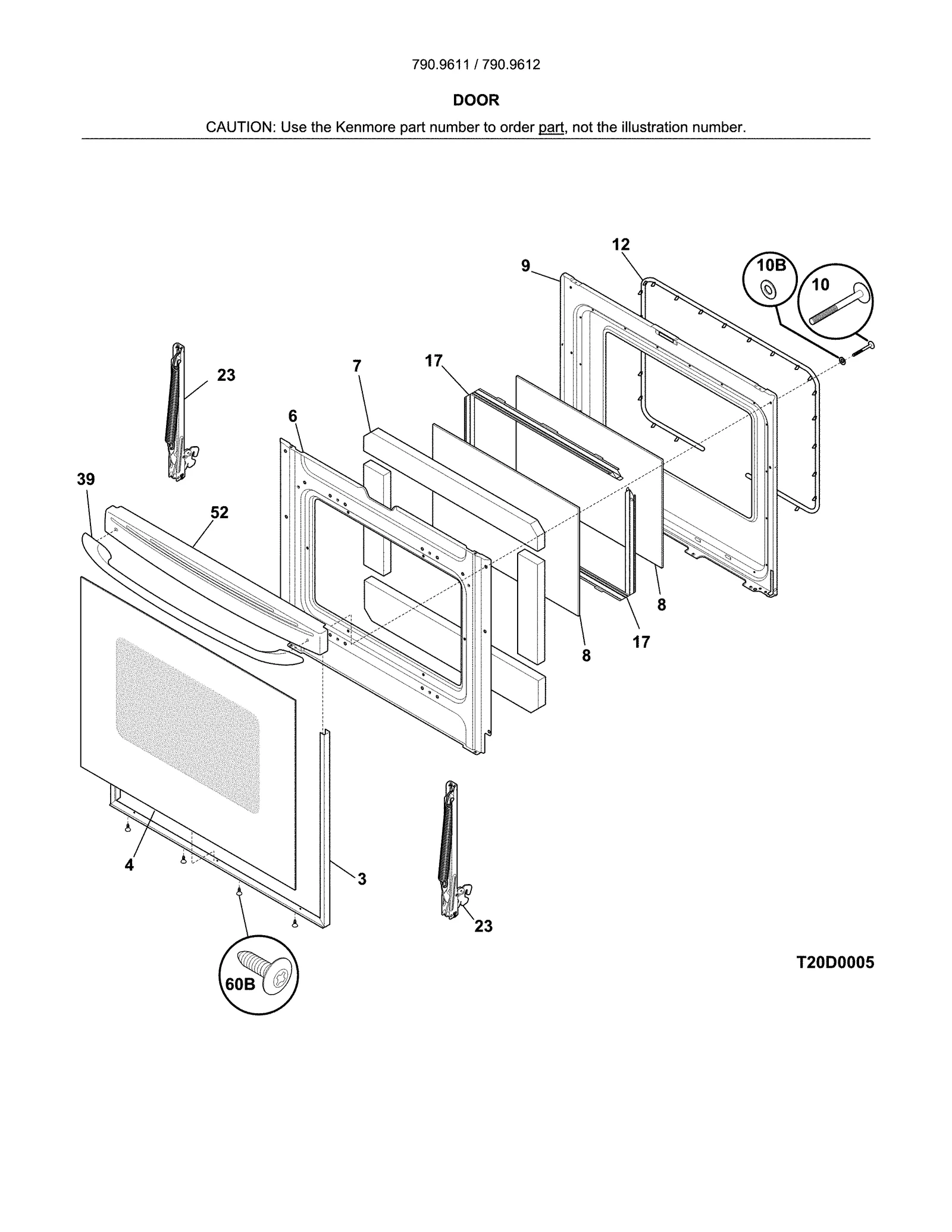 790.9611 / 790.9612

DOOR

CAUTION: Use the Kenmore part number to order part, not the illustration number.

12
9
10B
10
23
7
17
6
39
52
8
17
8
4
3
23
60B
T20D0005