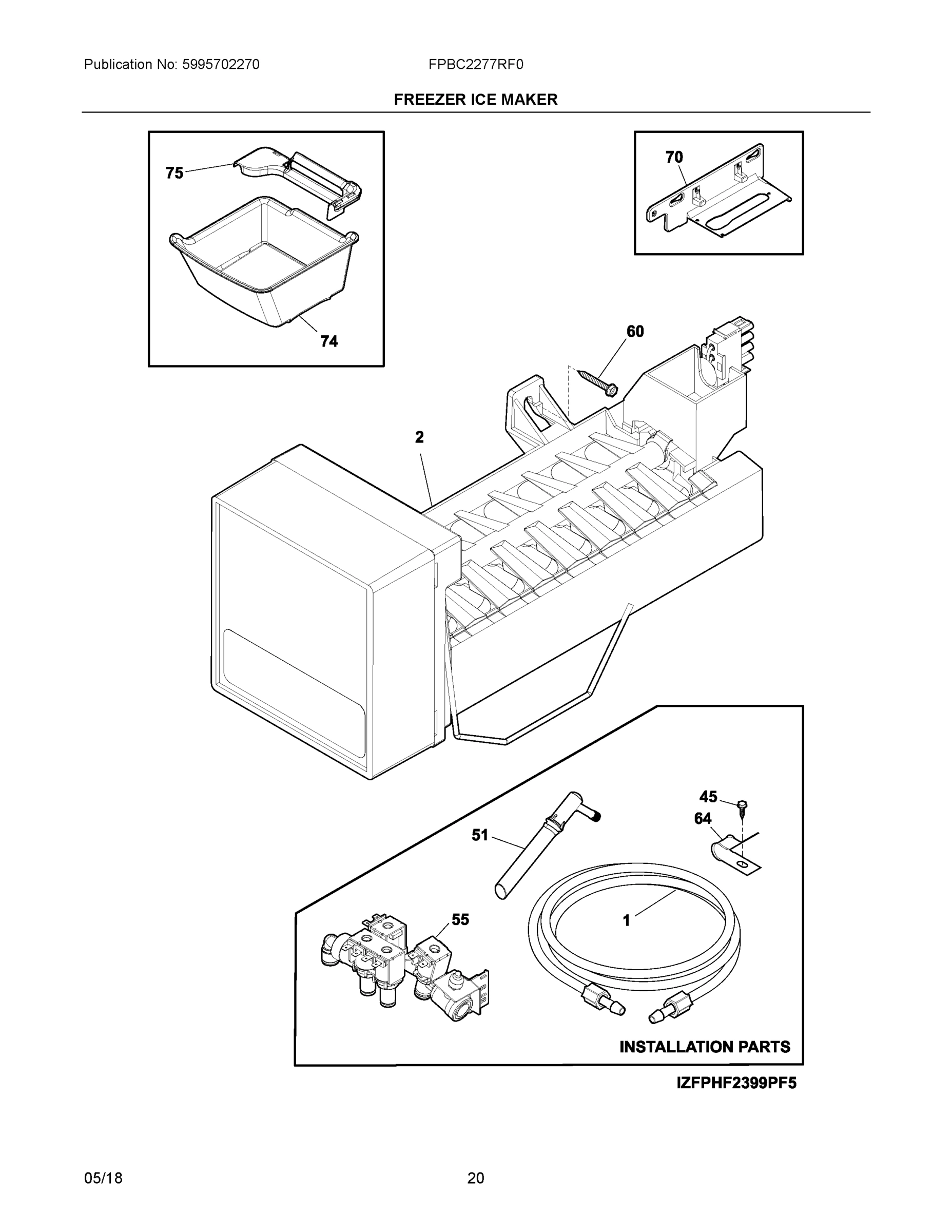 Publication No: 5995702270
FPBC2277RF0

FREEZER ICE MAKER

75
74
70
60
2
45
64
51
55
1

INSTALLATION PARTS

IZFPHF2399PF5

05/18
20