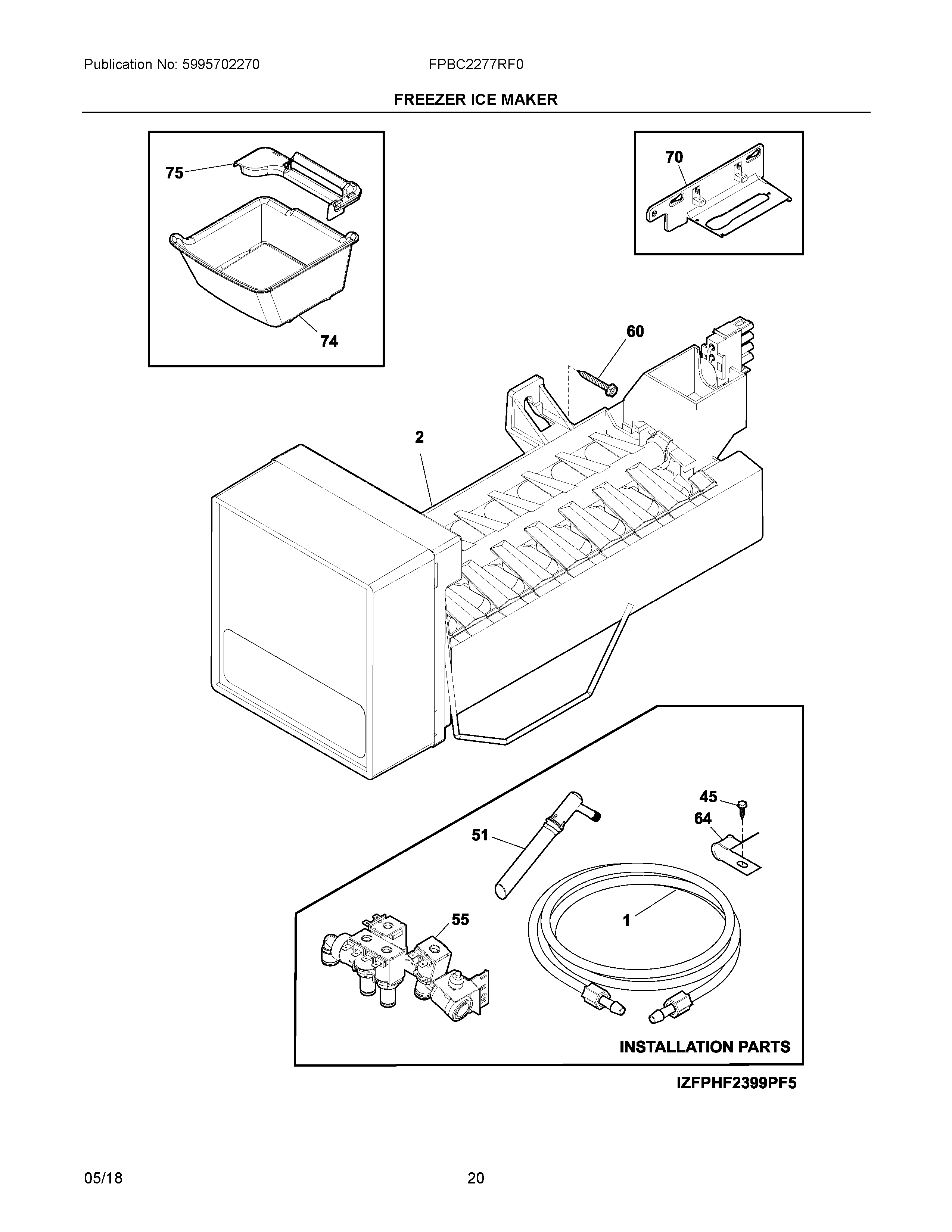 Publication No: 5995702270
FPBC2277RF0

FREEZER ICE MAKER

75
74
70
60
2
45
64
51
55
1

INSTALLATION PARTS

IZFPHF2399PF5

05/18
20