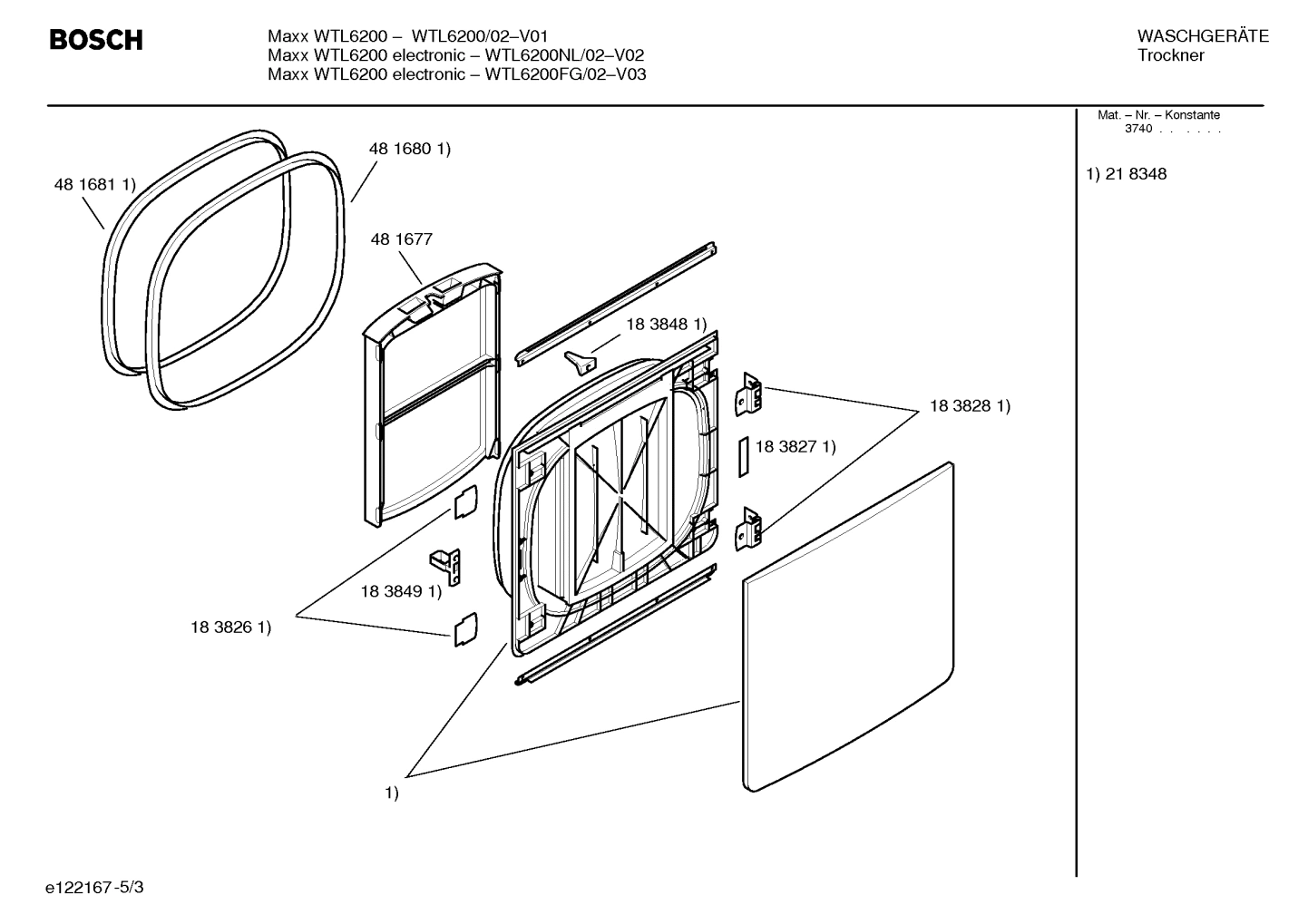 BOSCH

Maxx WTL6200 – WTL6200/02–V01
Maxx WTL6200 electronic – WTL6200NL/02–V02
Maxx WTL6200 electronic – WTL6200FG/02–V03

WASCHGERÄTE
Trockner

Mat. – Nr. – Konstante
3740 . . . . . .

1) 21 8348

48 1681 1)

48 1680 1)

48 1677

18 3848 1)

18 3828 1)

18 3827 1)

18 3849 1)

18 3826 1)

1)

e122167-5/3