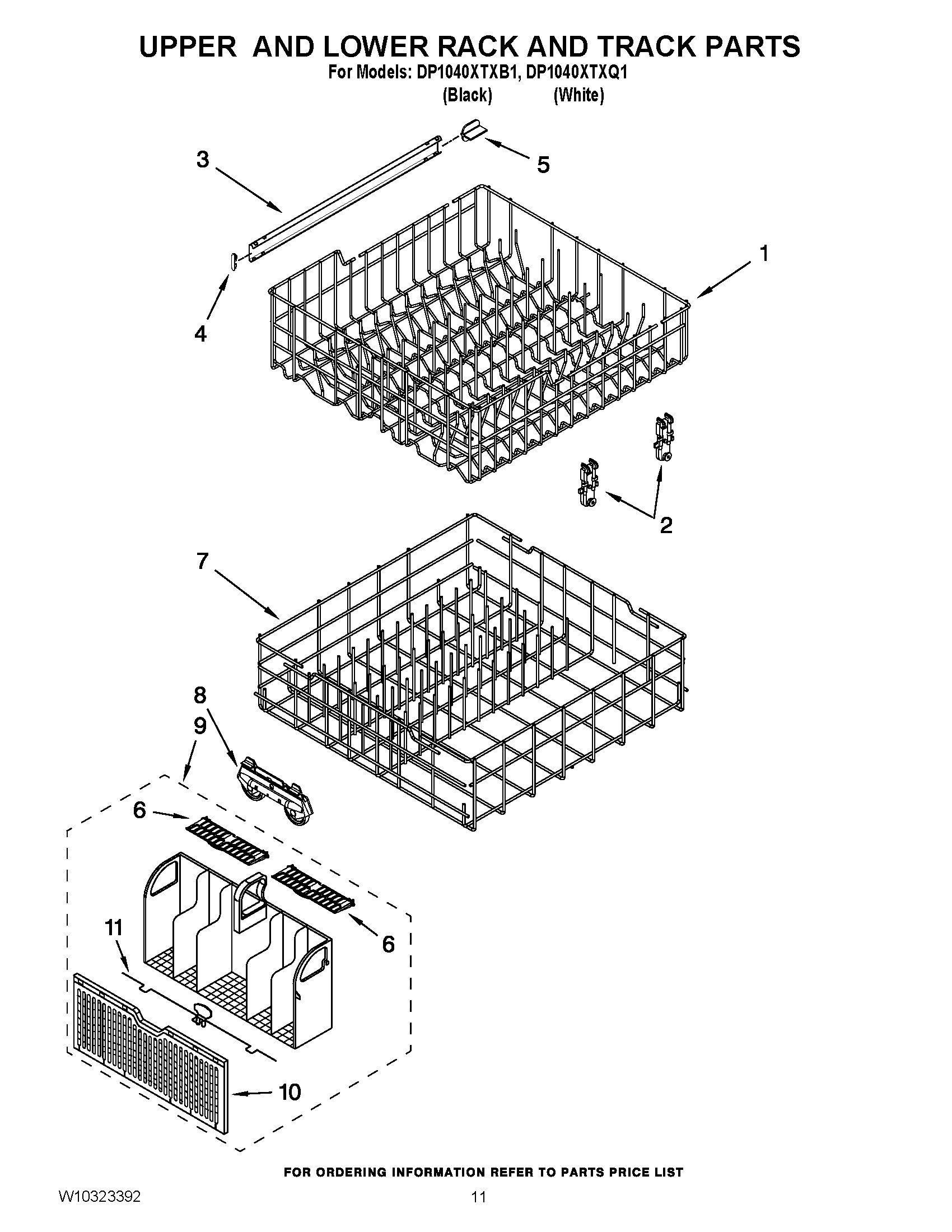 UPPER AND LOWER RACK AND TRACK PARTS
For Models: DP1040XTXB1, DP1040XTXQ1
(Black) (White)

3
5
1
4
2
7
8
9
6
6
11
10

FOR ORDERING INFORMATION REFER TO PARTS PRICE LIST

W10323392

11