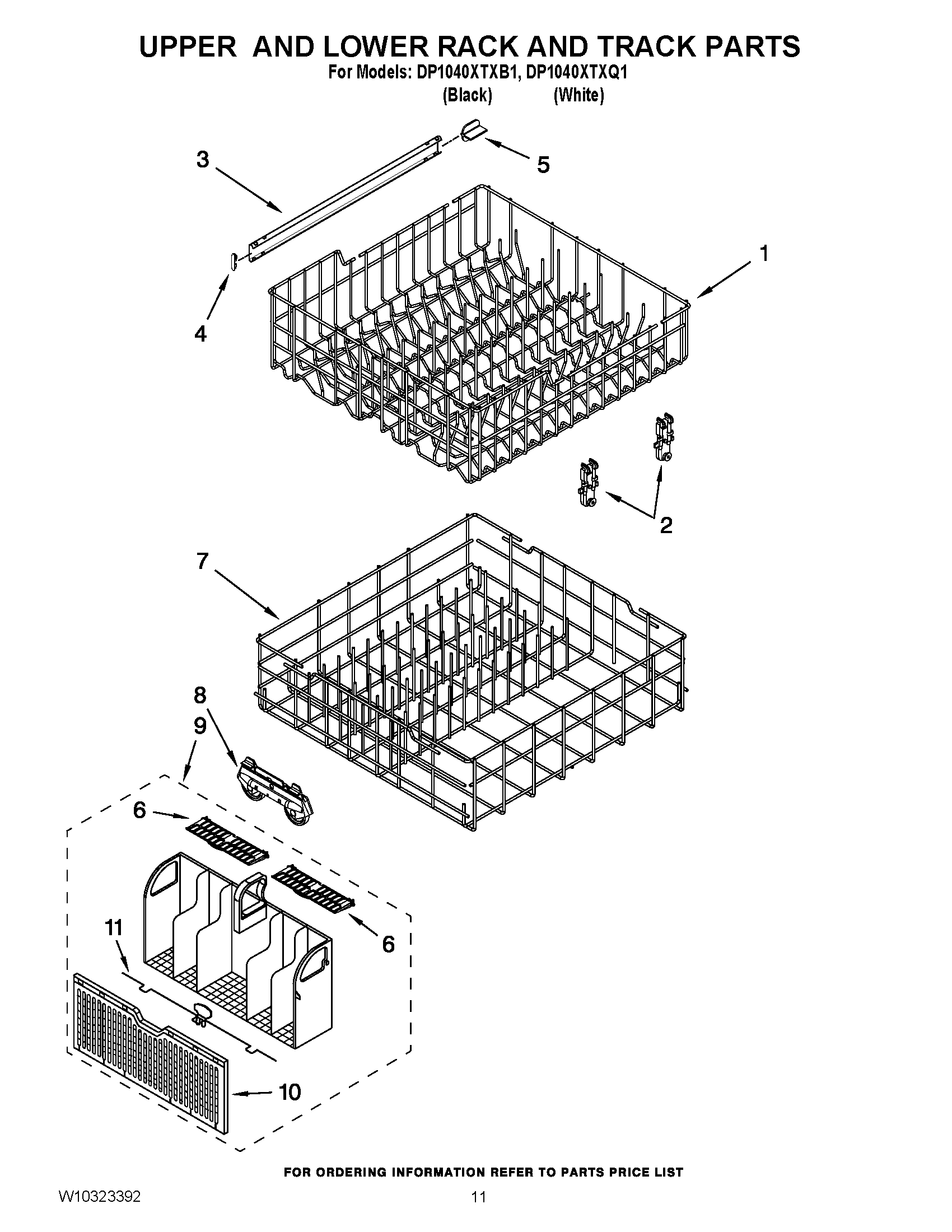 UPPER AND LOWER RACK AND TRACK PARTS

For Models: DP1040XTXB1, DP1040XTXQ1
(Black) (White)

3

5

1

4

2

7

8

9

6

6

11

10

FOR ORDERING INFORMATION REFER TO PARTS PRICE LIST

W10323392

11