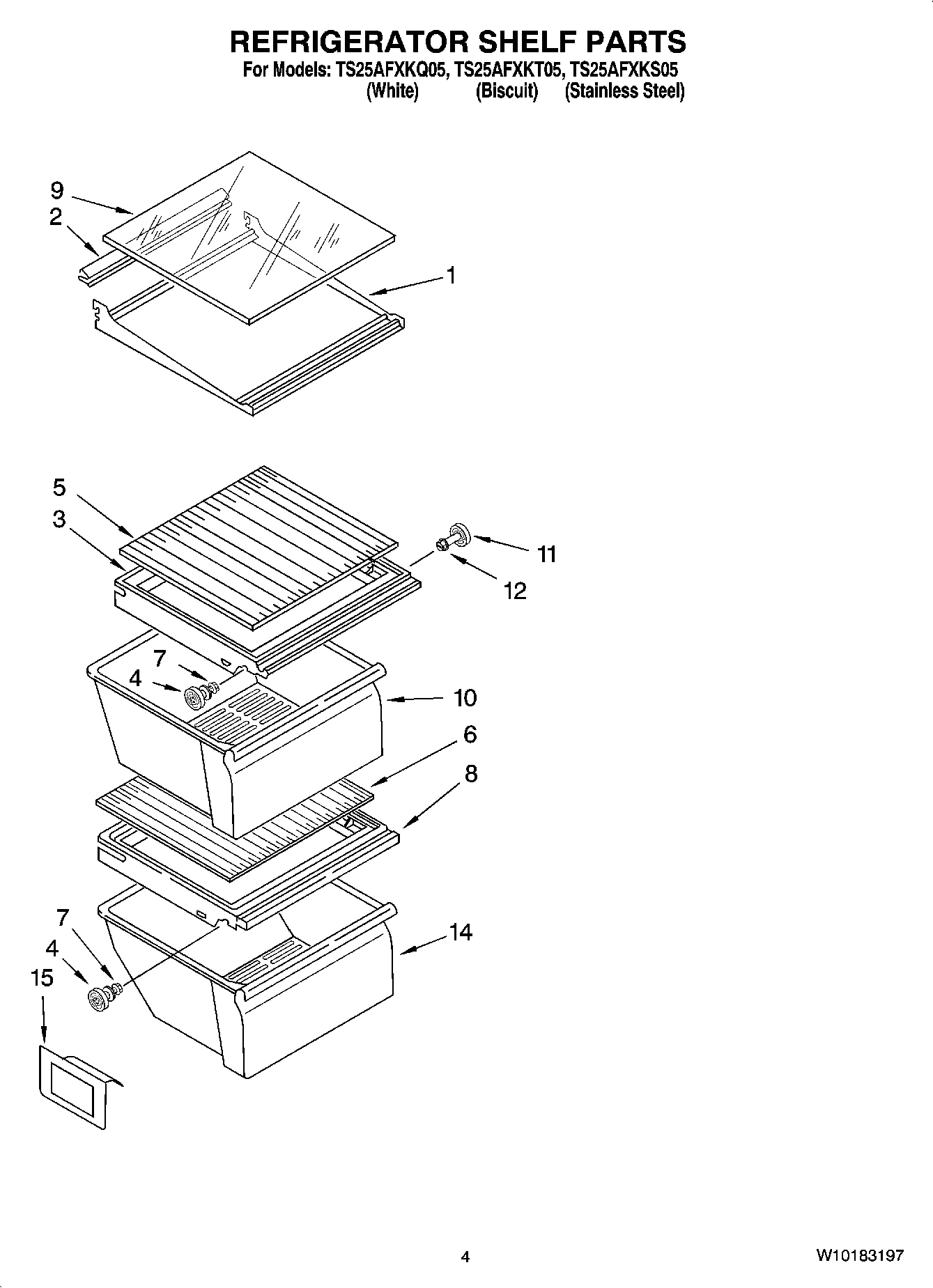 REFRIGERATOR SHELF PARTS

For Models: TS25AFXKQ05, TS25AFXKT05, TS25AFXKS05
(White) (Biscuit) (Stainless Steel)

9
2
1
5
3
11
12
7
4
10
6
8
7
4
15
14

4

W10183197