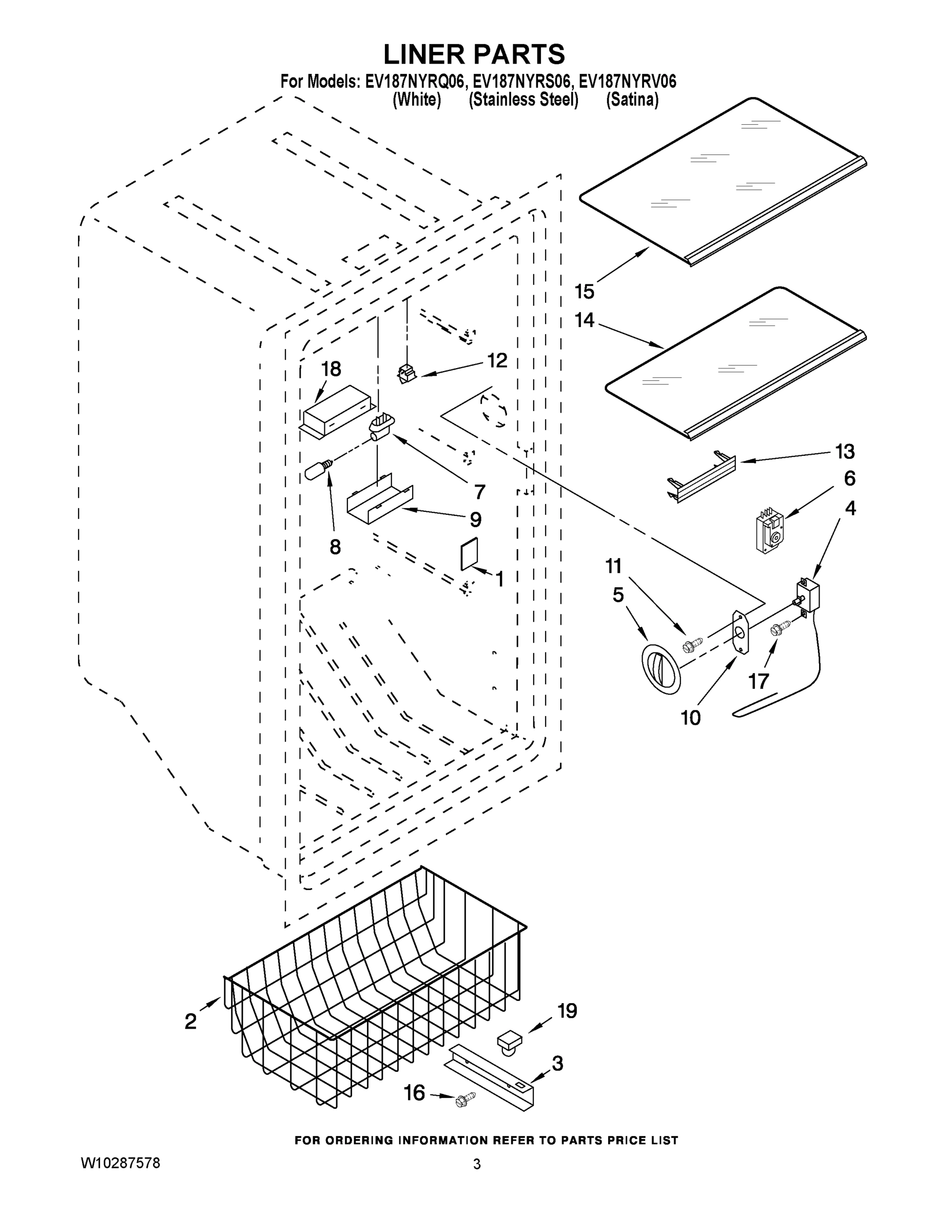 LINER PARTS
For Models: EV187NYRQ06, EV187NYRS06, EV187NYRV06
(White) (Stainless Steel) (Satina)

15
14
18
12
13
6
4
7
9
8
1
11
5
17
10
2
19
3
16

FOR ORDERING INFORMATION REFER TO PARTS PRICE LIST

W10287578
3