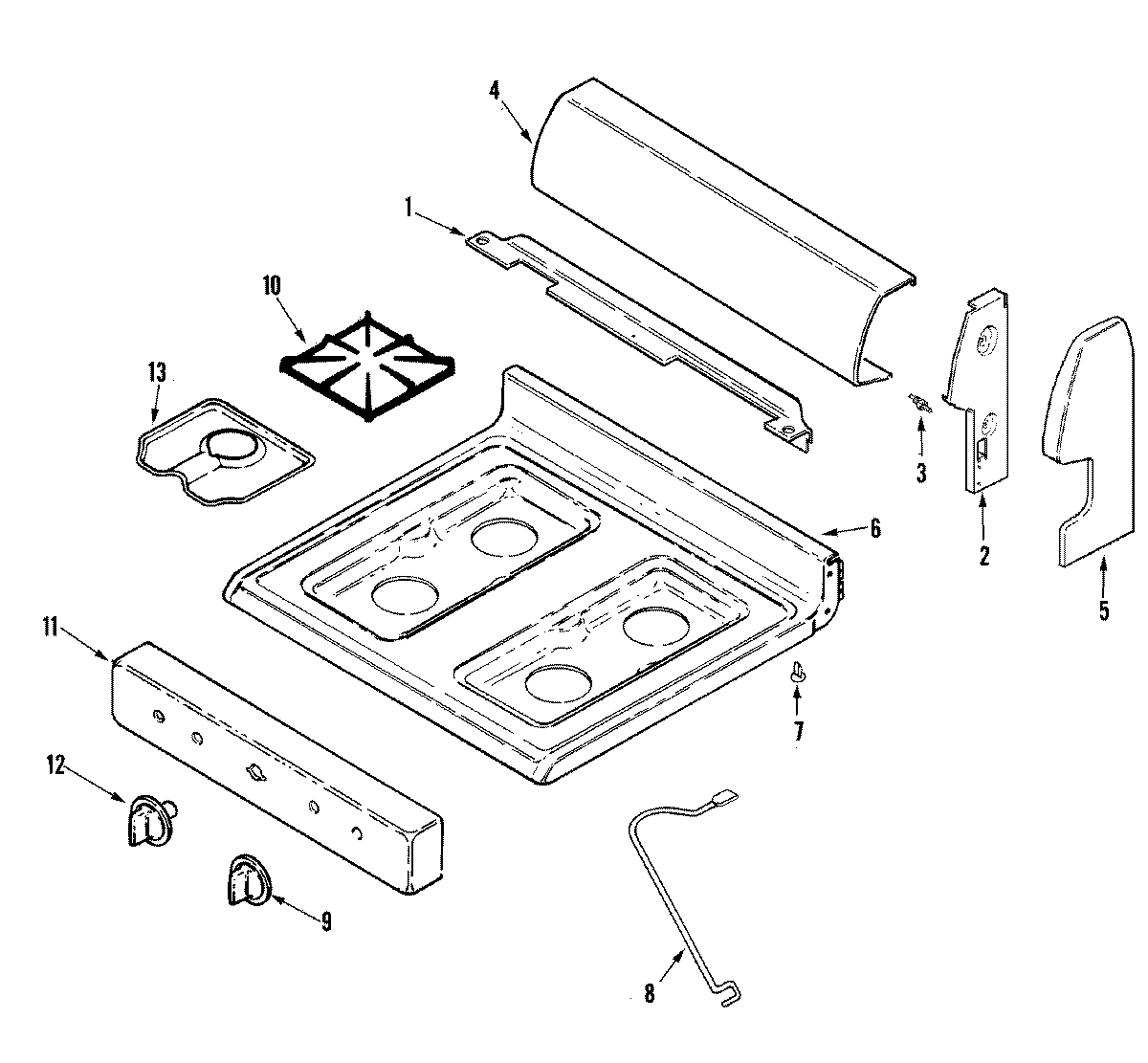 4
1
10
13
3
2
5
6
11
7
12
9
8