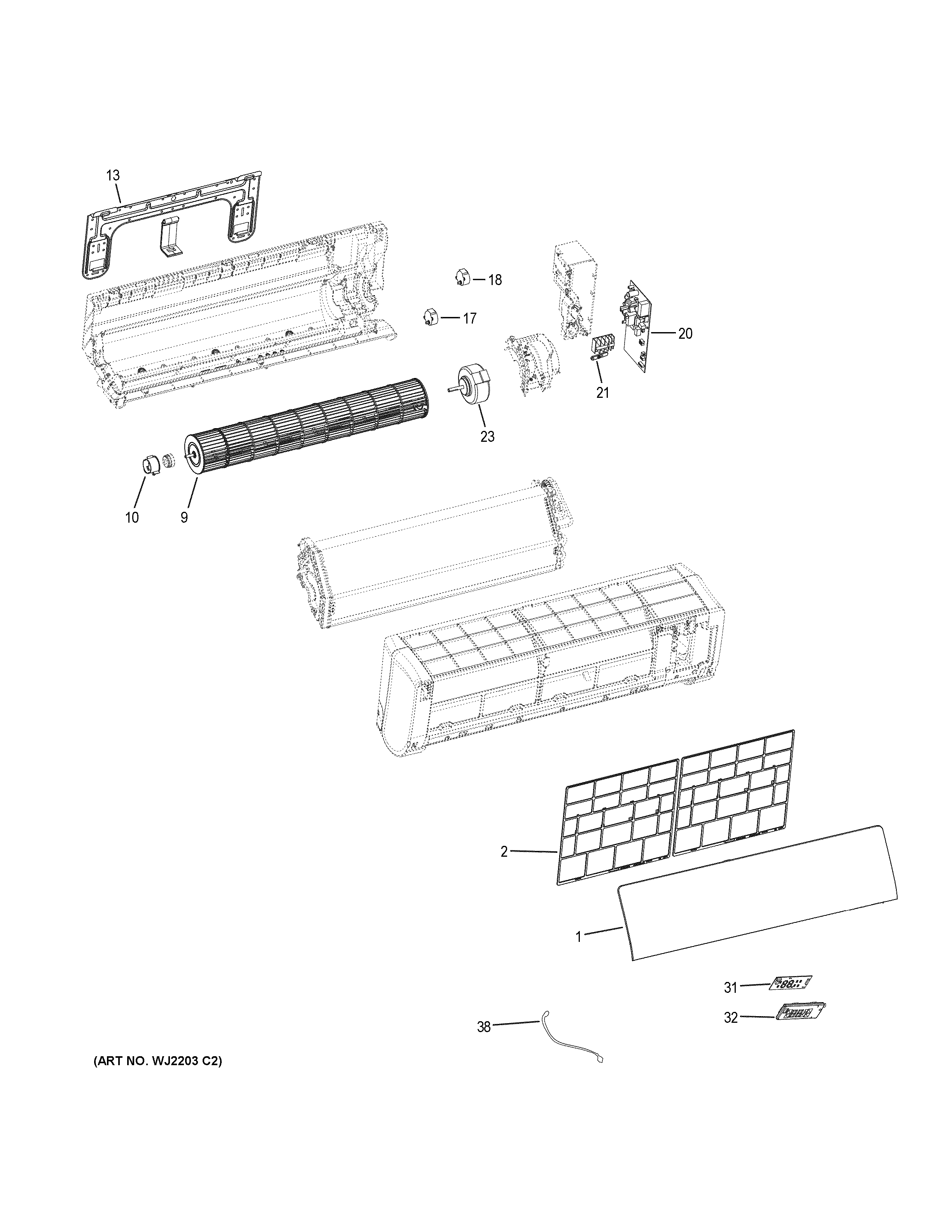 13

18

17

20

21

23

10

9

2

1

31

32

38

(ART NO. WJ2203 C2)