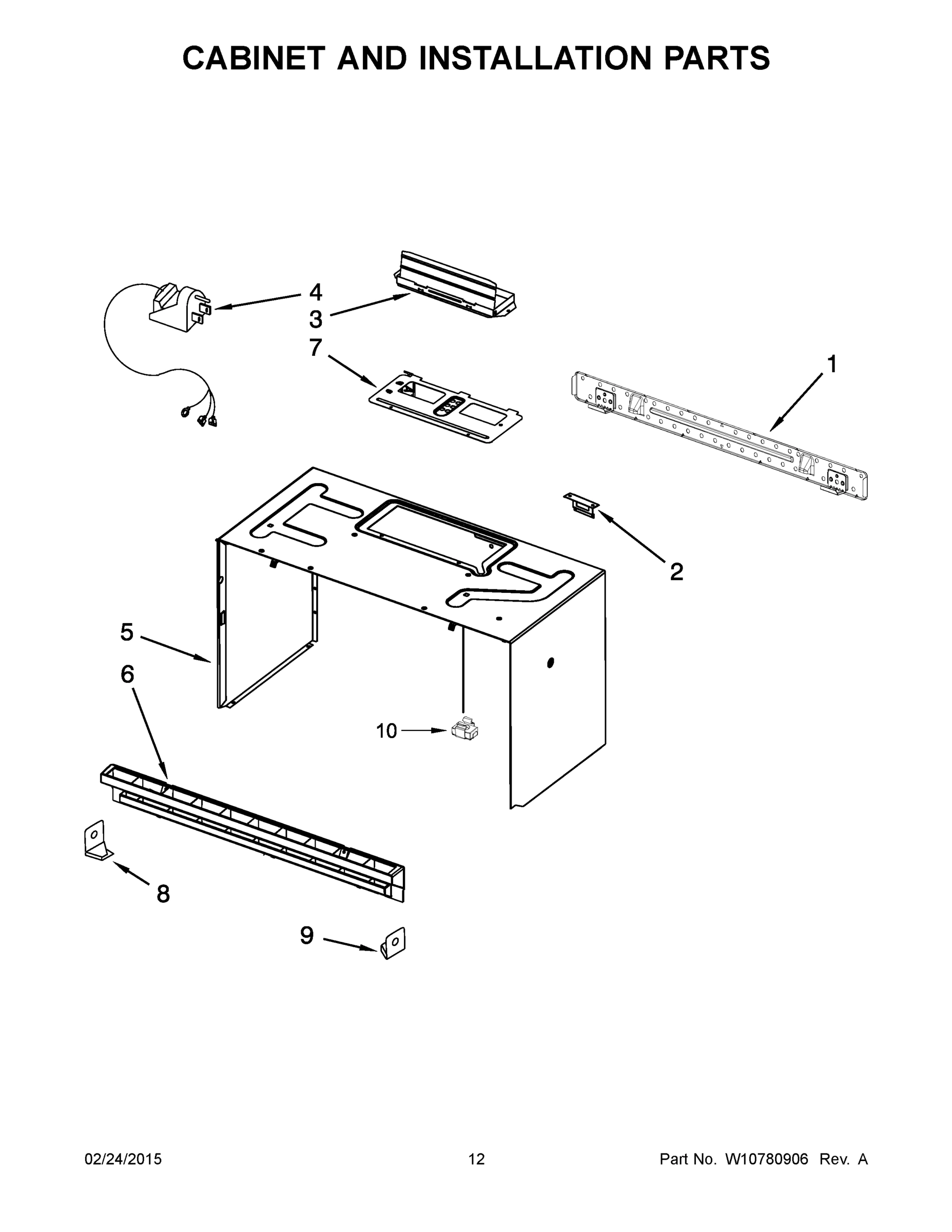 CABINET AND INSTALLATION PARTS

4
3
7
1
2
5
6
10
8
9

02/24/2015
12
Part No. W10780906 Rev. A