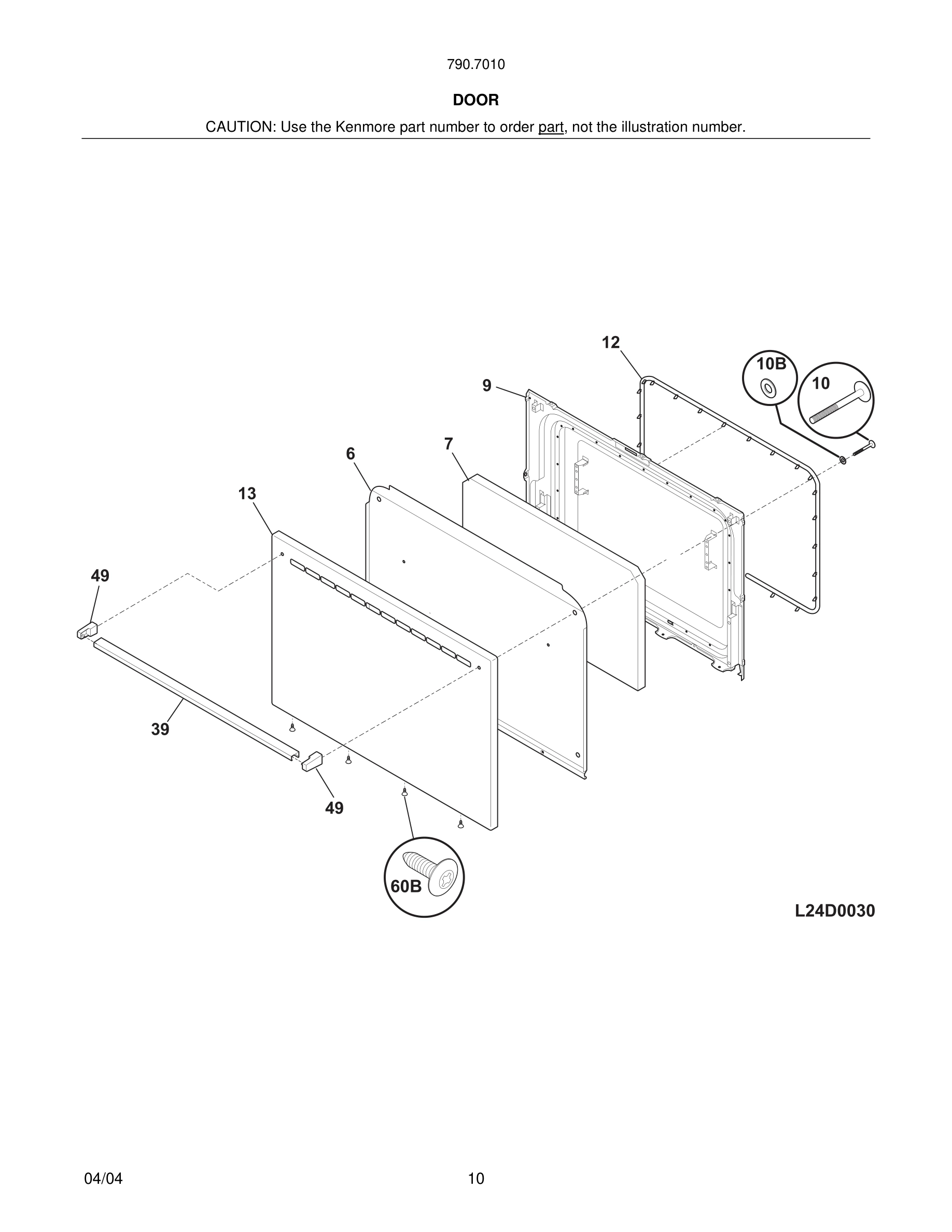 790.7010

DOOR

CAUTION: Use the Kenmore part number to order part, not the illustration number.

12
10B
10
9
7
6
13
49
39
49
60B

L24D0030

04/04

10