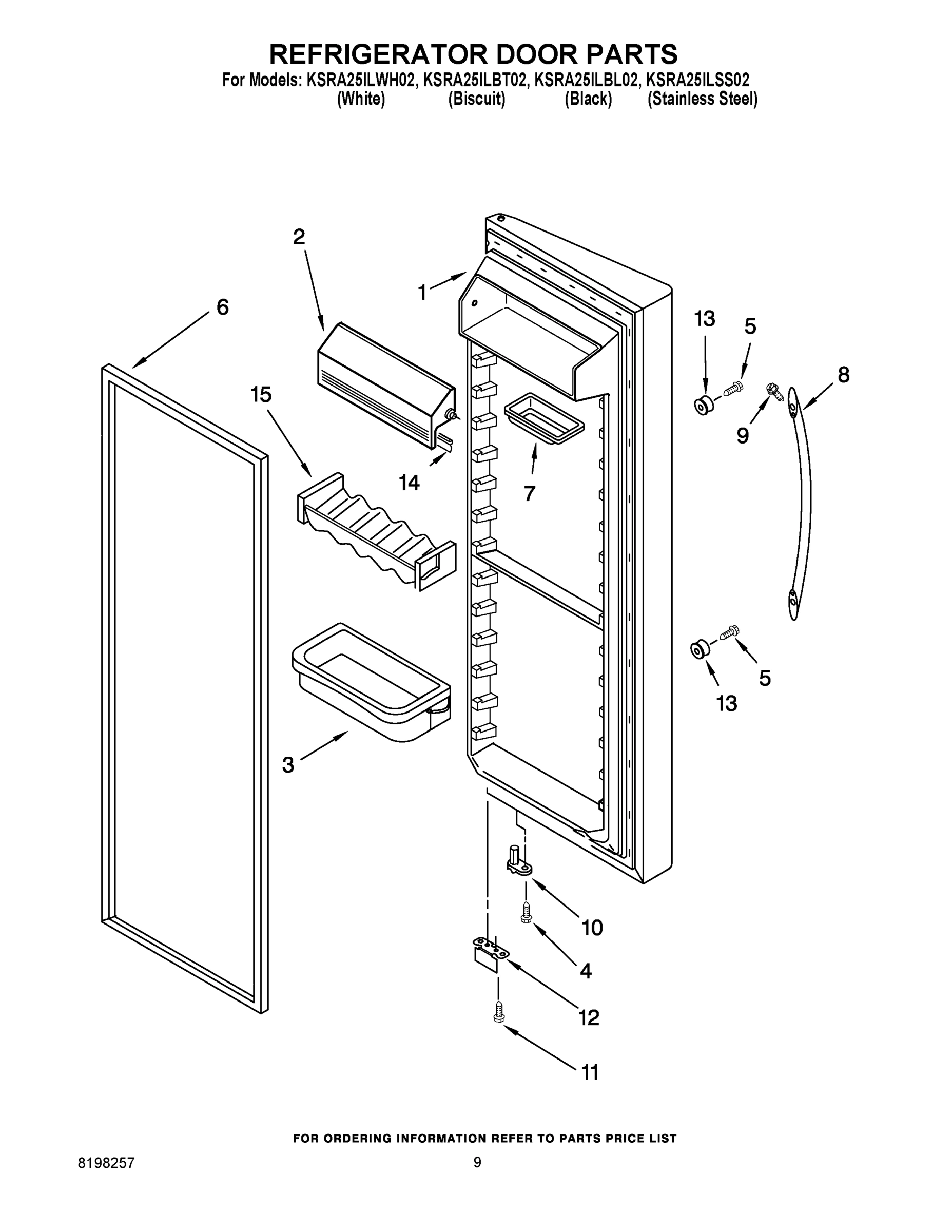 REFRIGERATOR DOOR PARTS

For Models: KSRA25ILWH02, KSRA25ILBT02, KSRA25ILBL02, KSRA25ILSS02
(White) (Biscuit) (Black) (Stainless Steel)

2
1
6
13
5
8
15
9
14
7
5
13
3
10
4
12
11

FOR ORDERING INFORMATION REFER TO PARTS PRICE LIST

8198257

9