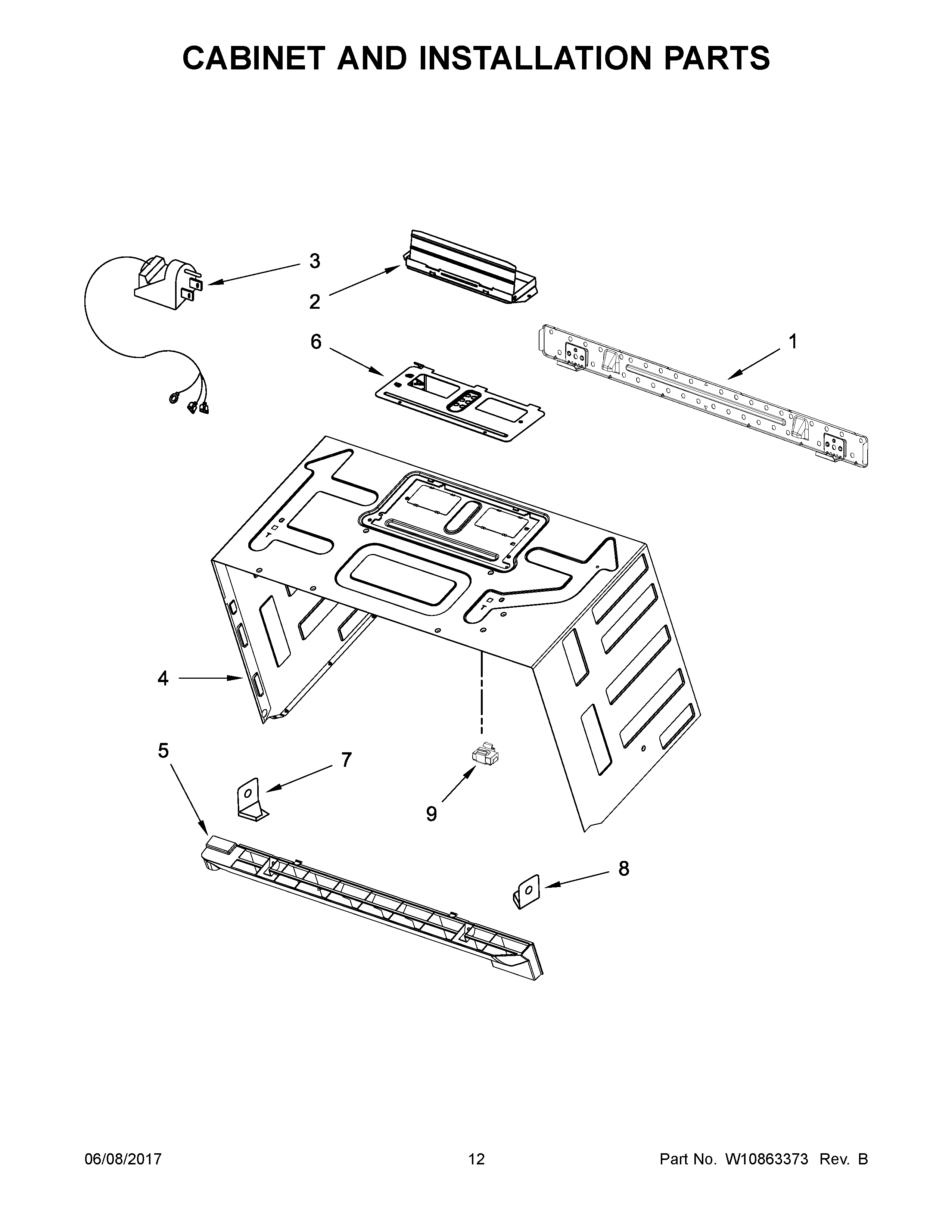 CABINET AND INSTALLATION PARTS

3

2

6

1

4

5

7

9

8

06/08/2017

12

Part No. W10863373 Rev. B