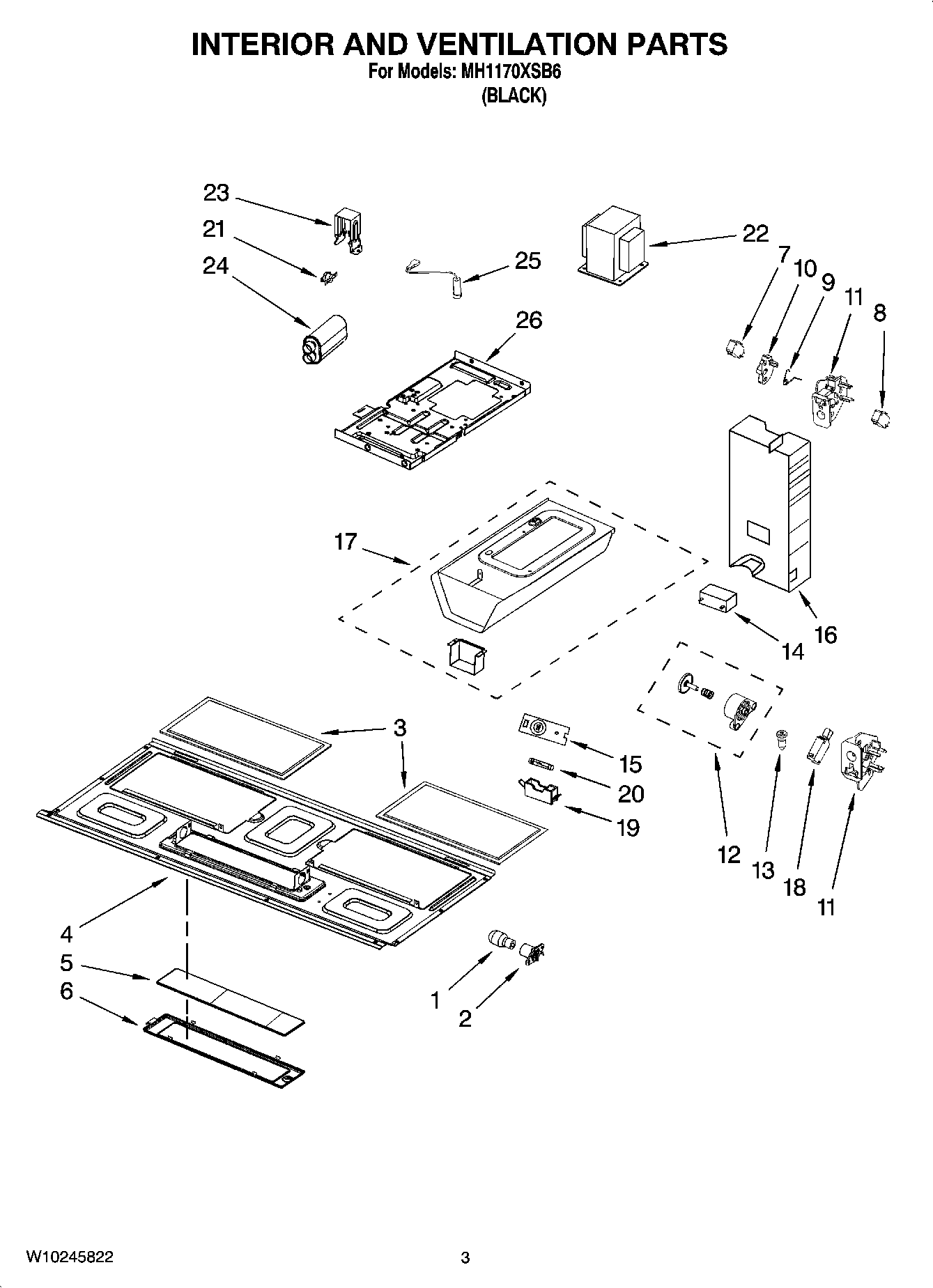 INTERIOR AND VENTILATION PARTS
For Models: MH1170XSB6
(BLACK)

23
21
24
25
22
7
10
9
11
8
26
17
16
14
3
15
20
19
12
13
18
11
4
5
6
1
2

W10245822

3