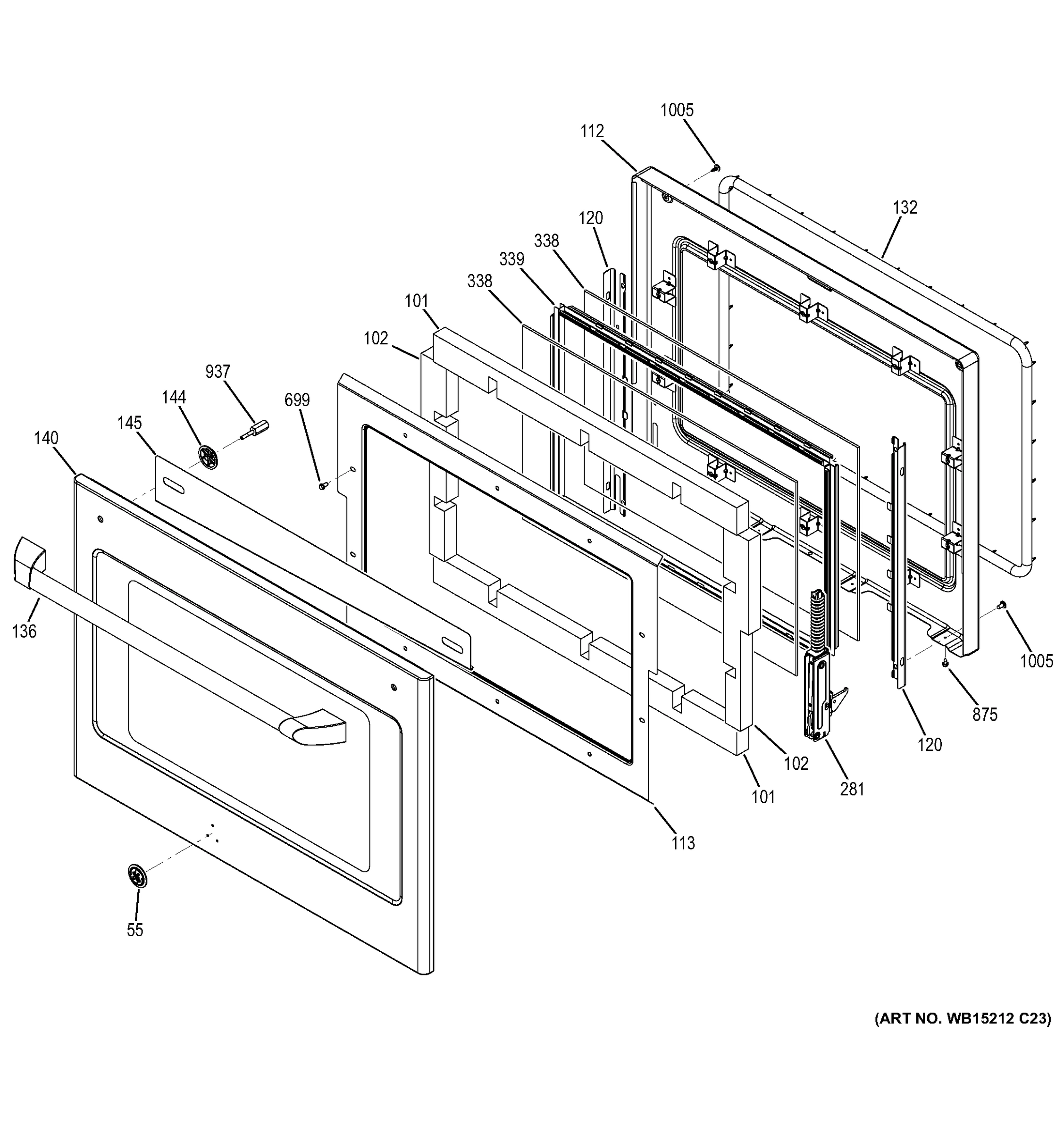 1005
112
132
120
338
339
338
101
102
937
144
699
145
140
136
1005
875
120
102
281
101
113
55
(ART NO. WB15212 C23)