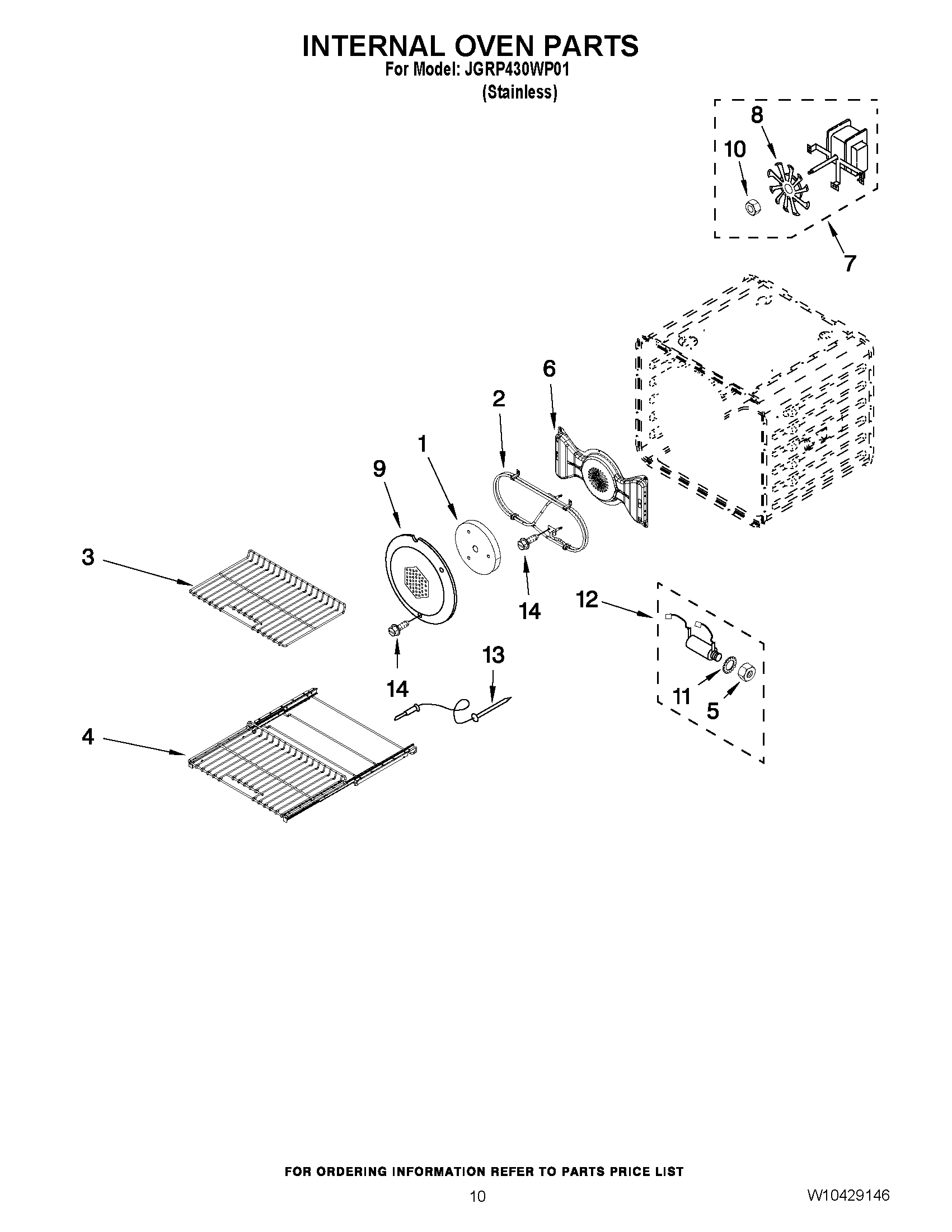 INTERNAL OVEN PARTS
For Model: JGRP430WP01
(Stainless)

8
10
7
6
2
1
9
3
14
12
14
13
11
5
4

FOR ORDERING INFORMATION REFER TO PARTS PRICE LIST

10

W10429146