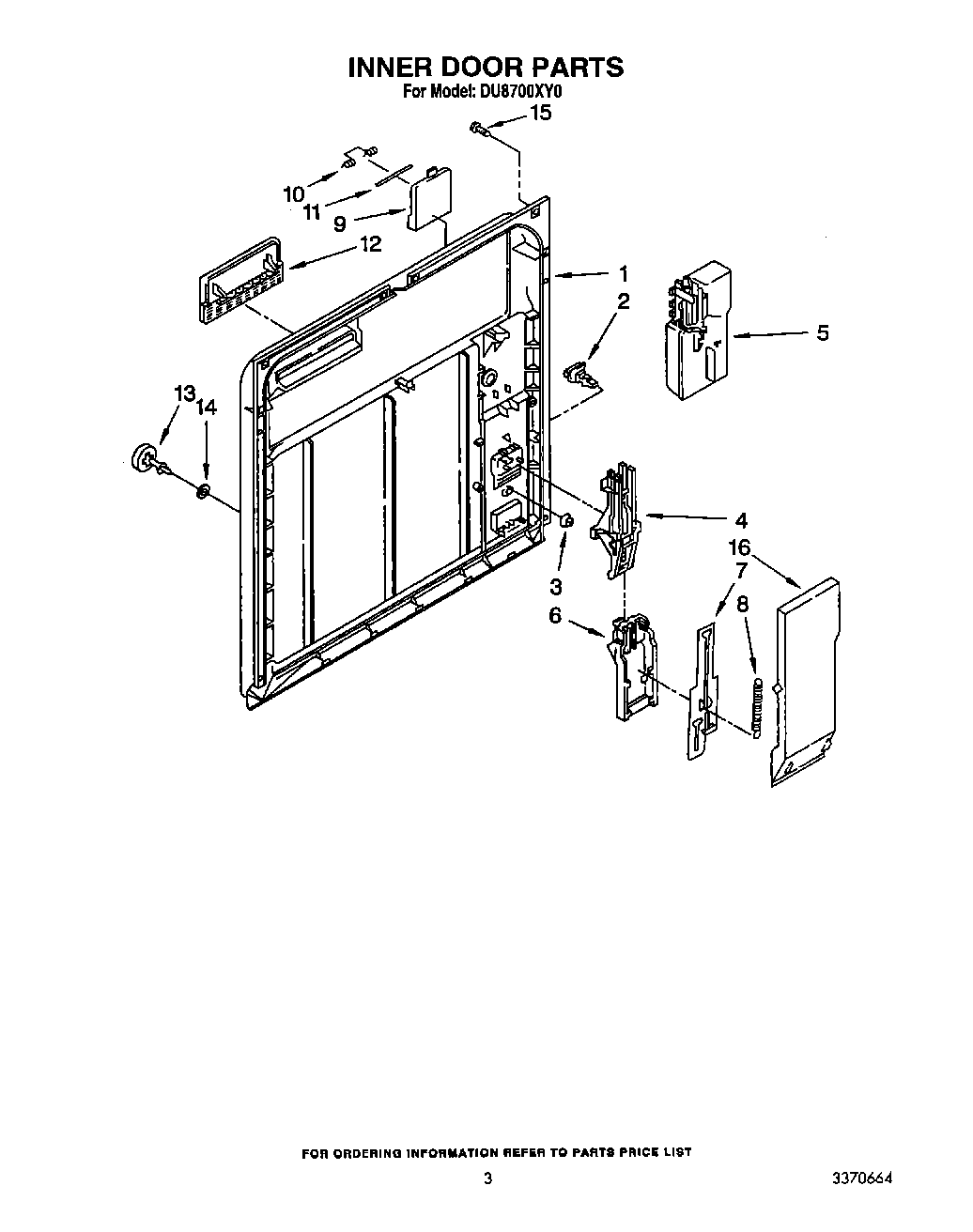 INNER DOOR PARTS
For Model: DU8700XY0

15
10
11
9
12
1
2
5
13
14
4
16
7
8
3
6

FOR ORDERING INFORMATION REFER TO PARTS PRICE LIST

3

3370664