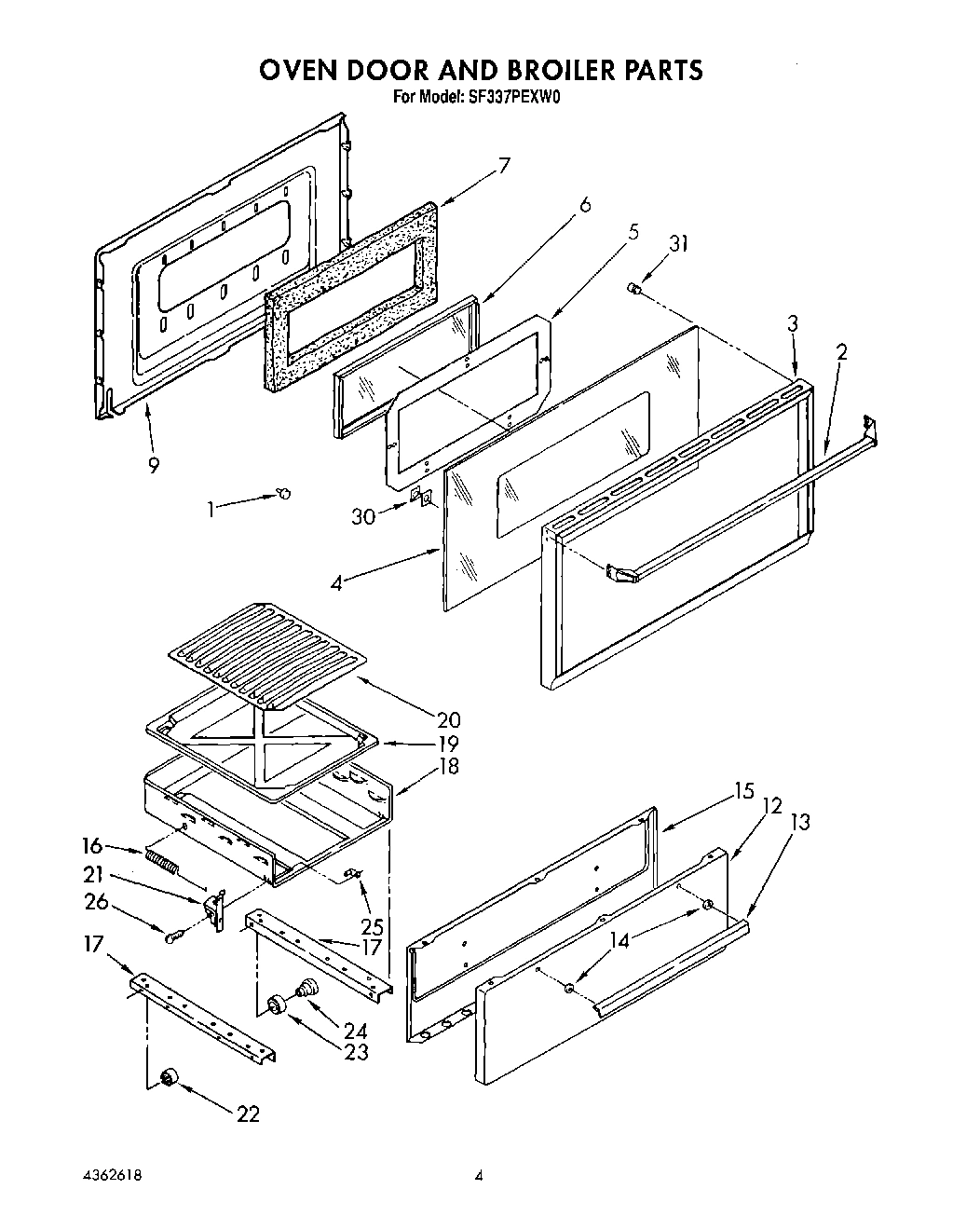 OVEN DOOR AND BROILER PARTS
For Model: SF337PEXW0

7
6
5
31
3
2
9
1
30
4
20
19
18
15
12
13
16
21
26
25
17
17
14
24
23
22

4362618

4