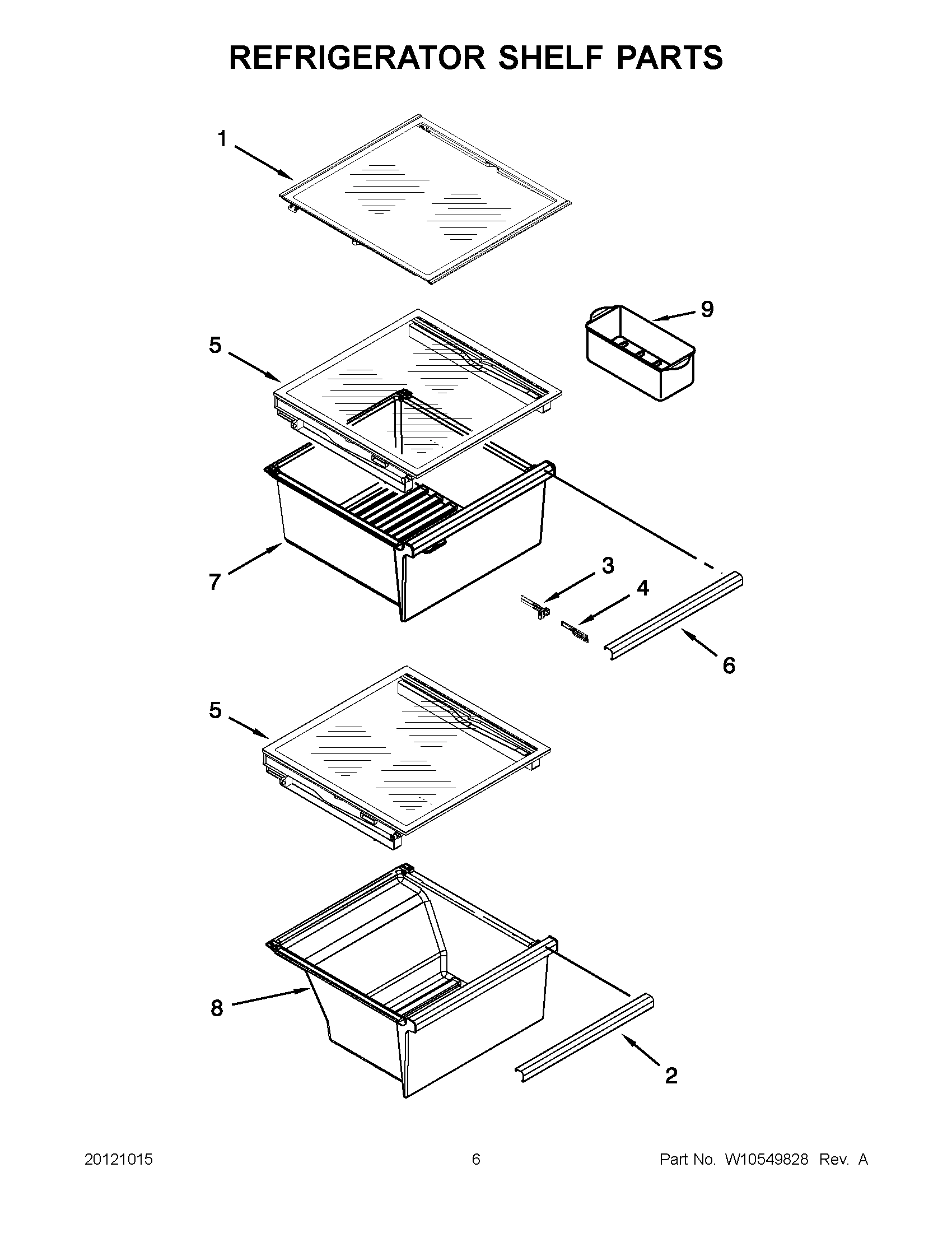 REFRIGERATOR SHELF PARTS

1

9

5

7

3

4

6

5

8

2

20121015

6

Part No. W10549828 Rev. A