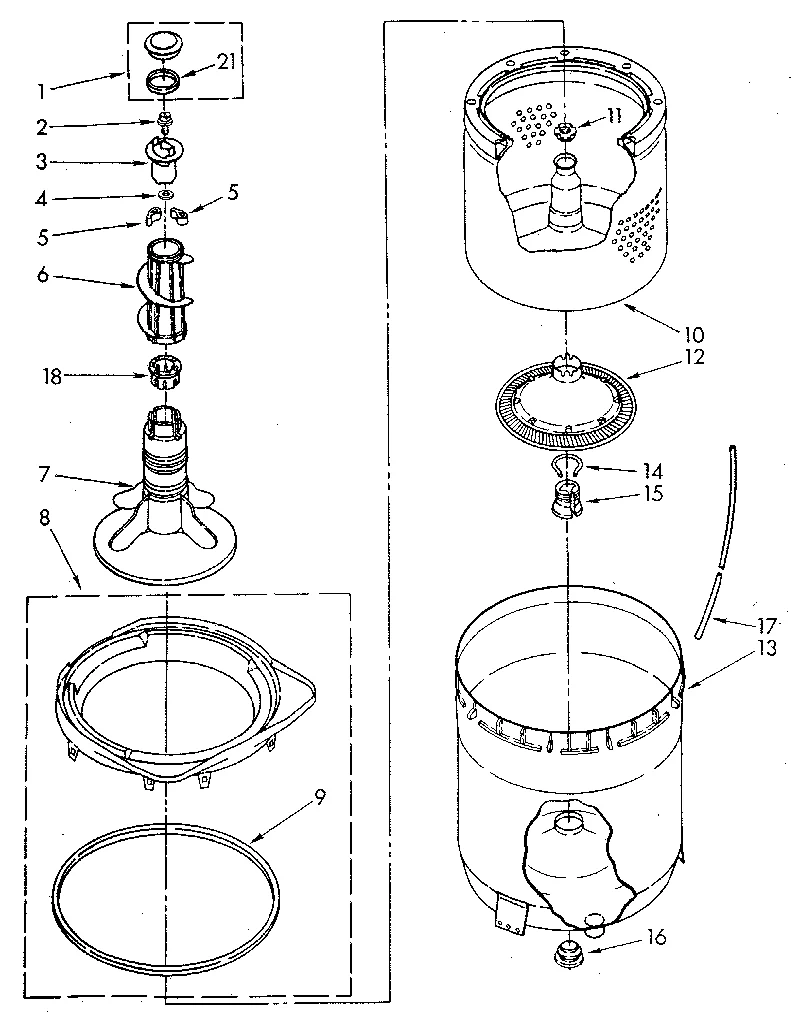 1
21
2
3
4
5
5
6
18
7
8
9
11
10
12
14
15
17
13
16