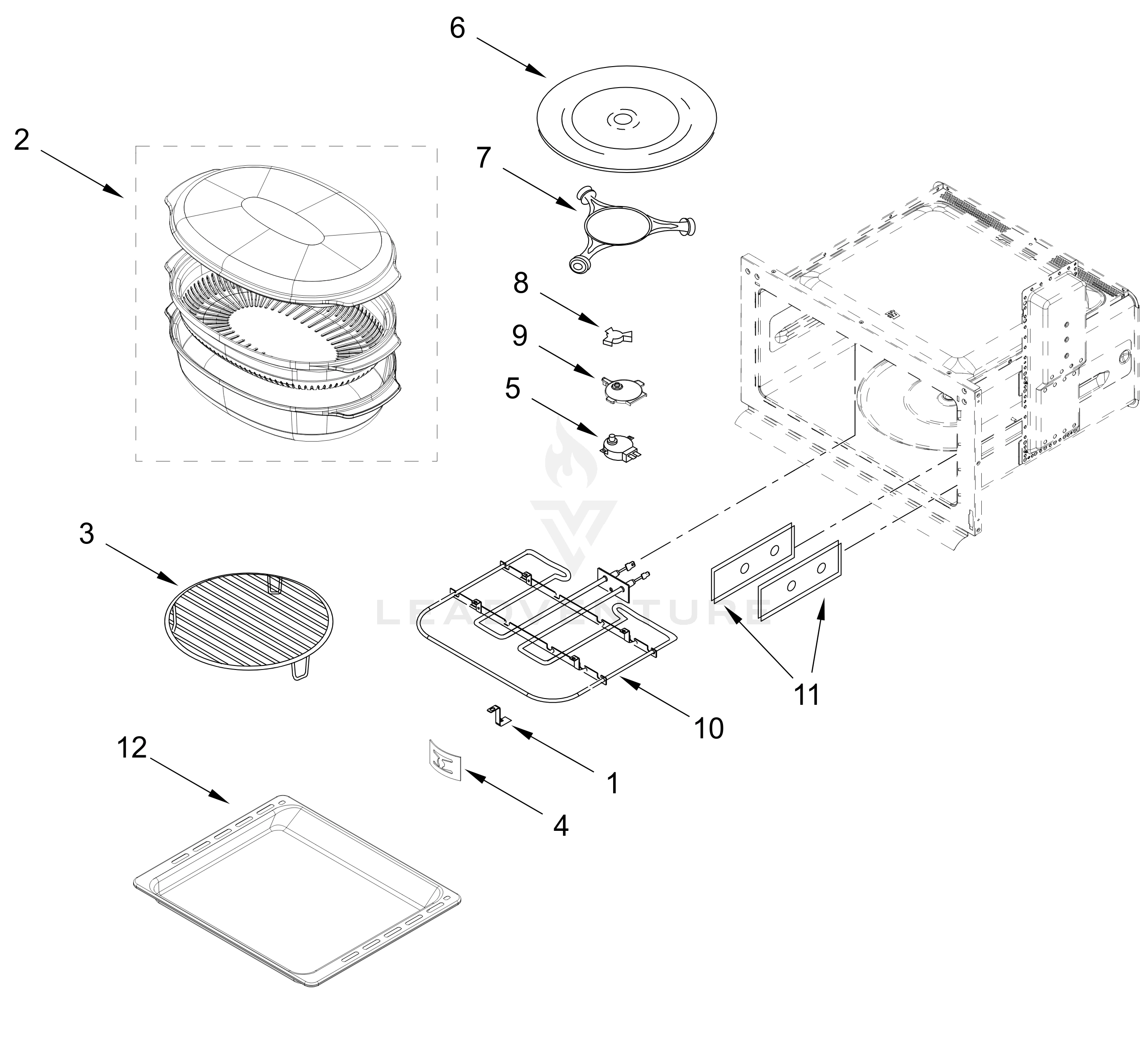 6
2
7
8
9
5
3
LEADVENTURE
11
10
12
1
4