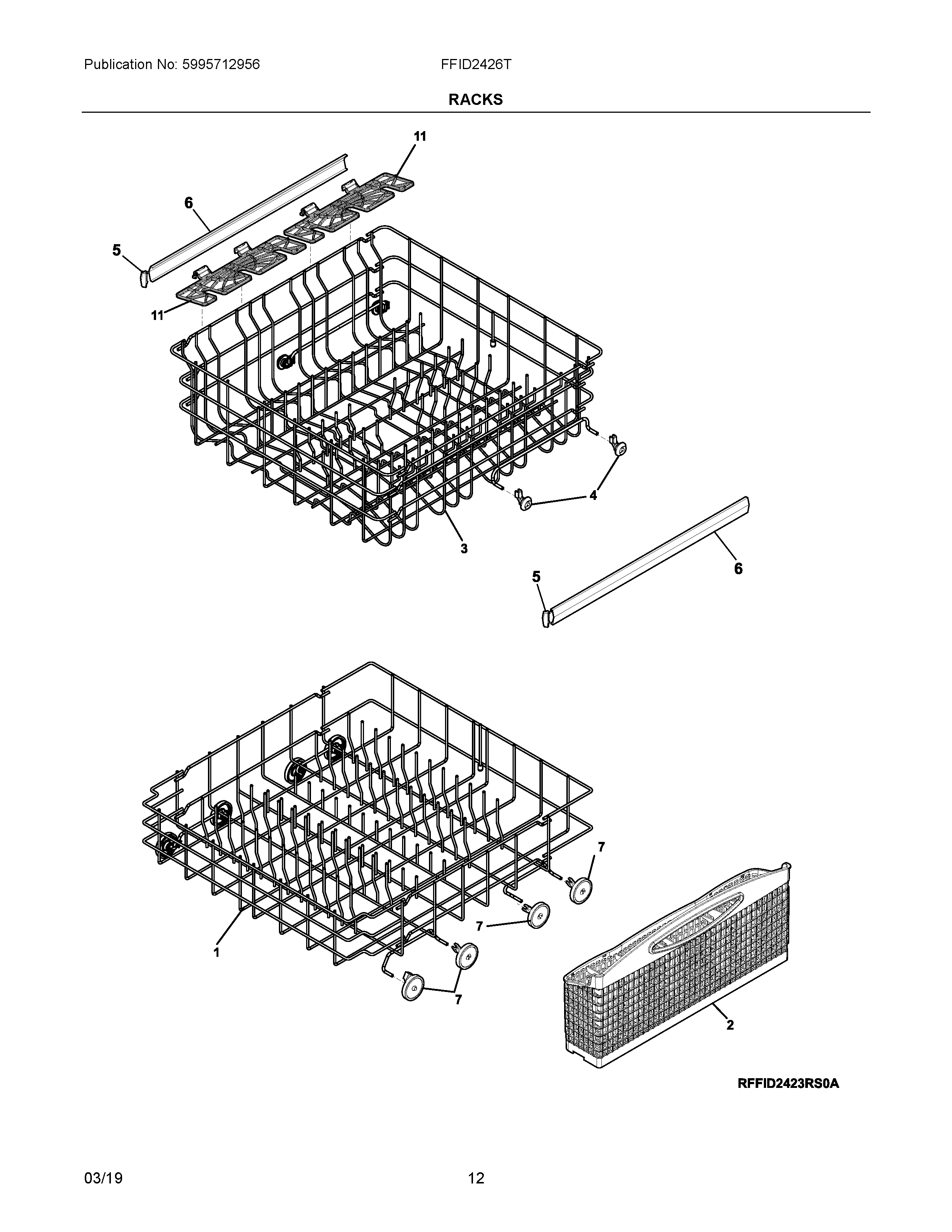 Publication No: 5995712956

FFID2426T

RACKS

11
6
5
11
4
3
5
6
7
7
1
7
2

RFFID2423RS0A

03/19

12