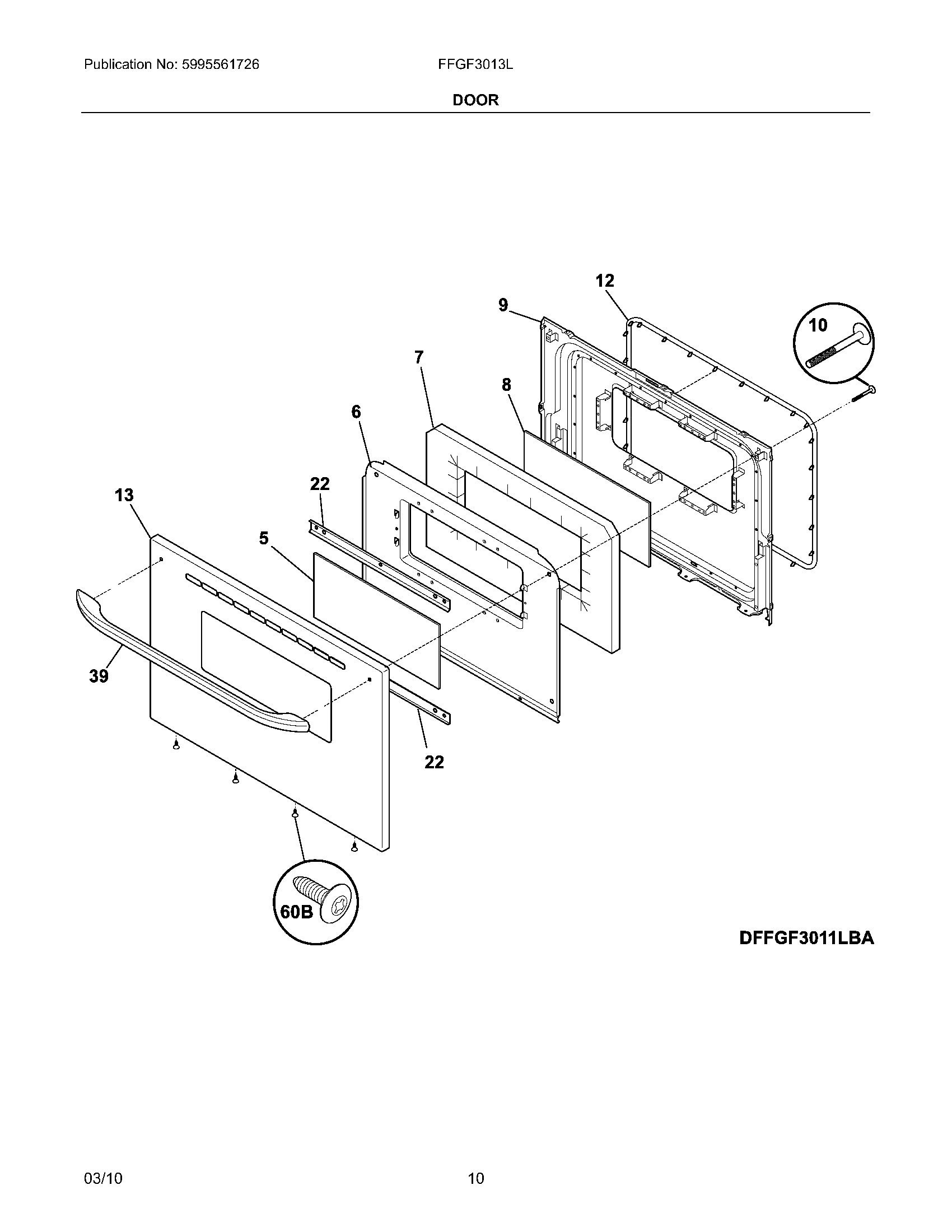 Publication No: 5995561726

FFGF3013L

DOOR

12

9

10

7

8

6

22

13

5

39

22

60B

DFFGF3011LBA

03/10

10