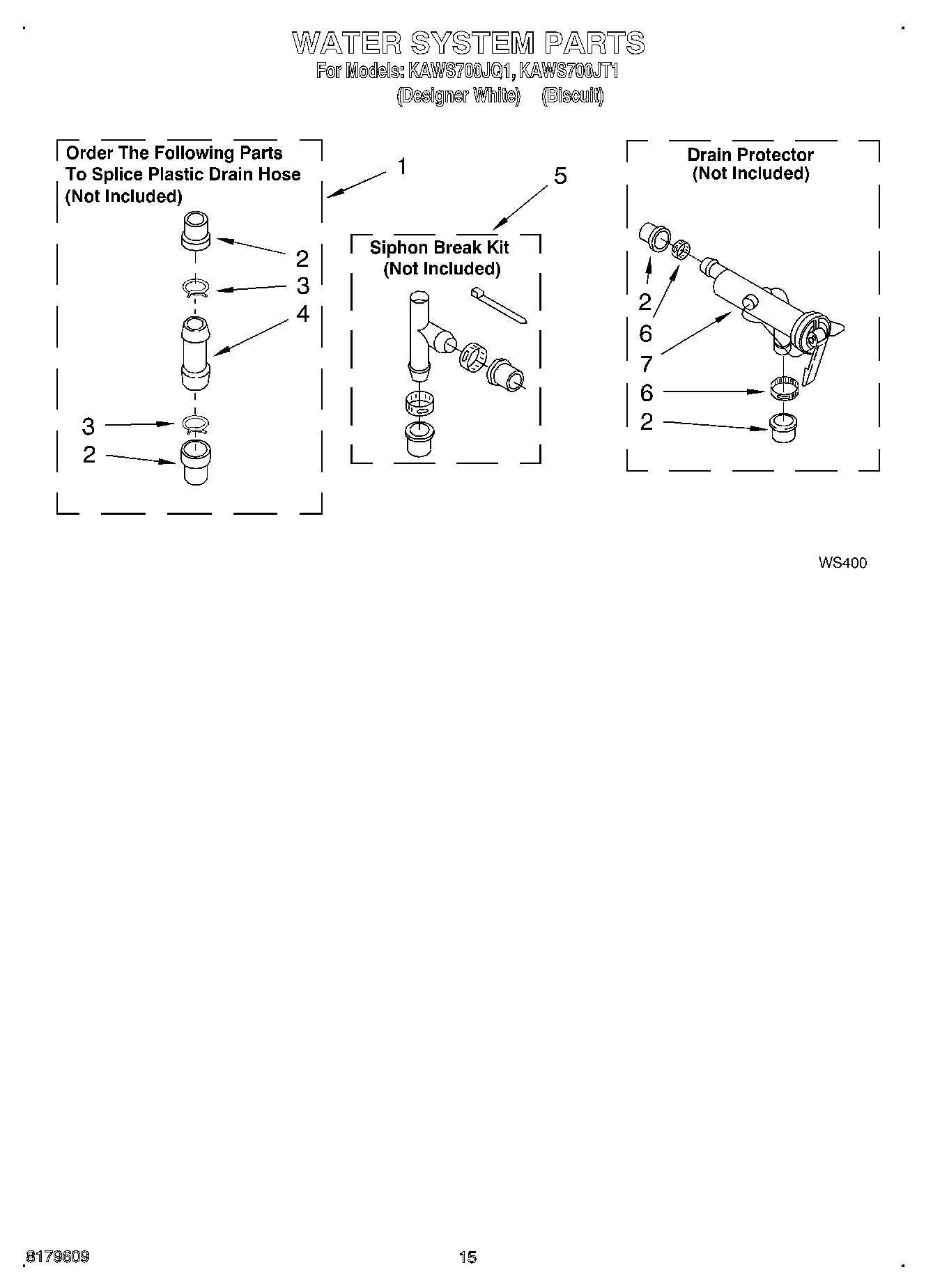 WATER SYSTEM PARTS
For Models: KAWS700JQ1, KAWS700JT1
(Designer White) (Biscuit)

Order The Following Parts To Splice Plastic Drain Hose (Not Included)

1

2
3
4
3
2

5

Siphon Break Kit (Not Included)

Drain Protector (Not Included)

2
6
7
6
2

WS400

8179609

15