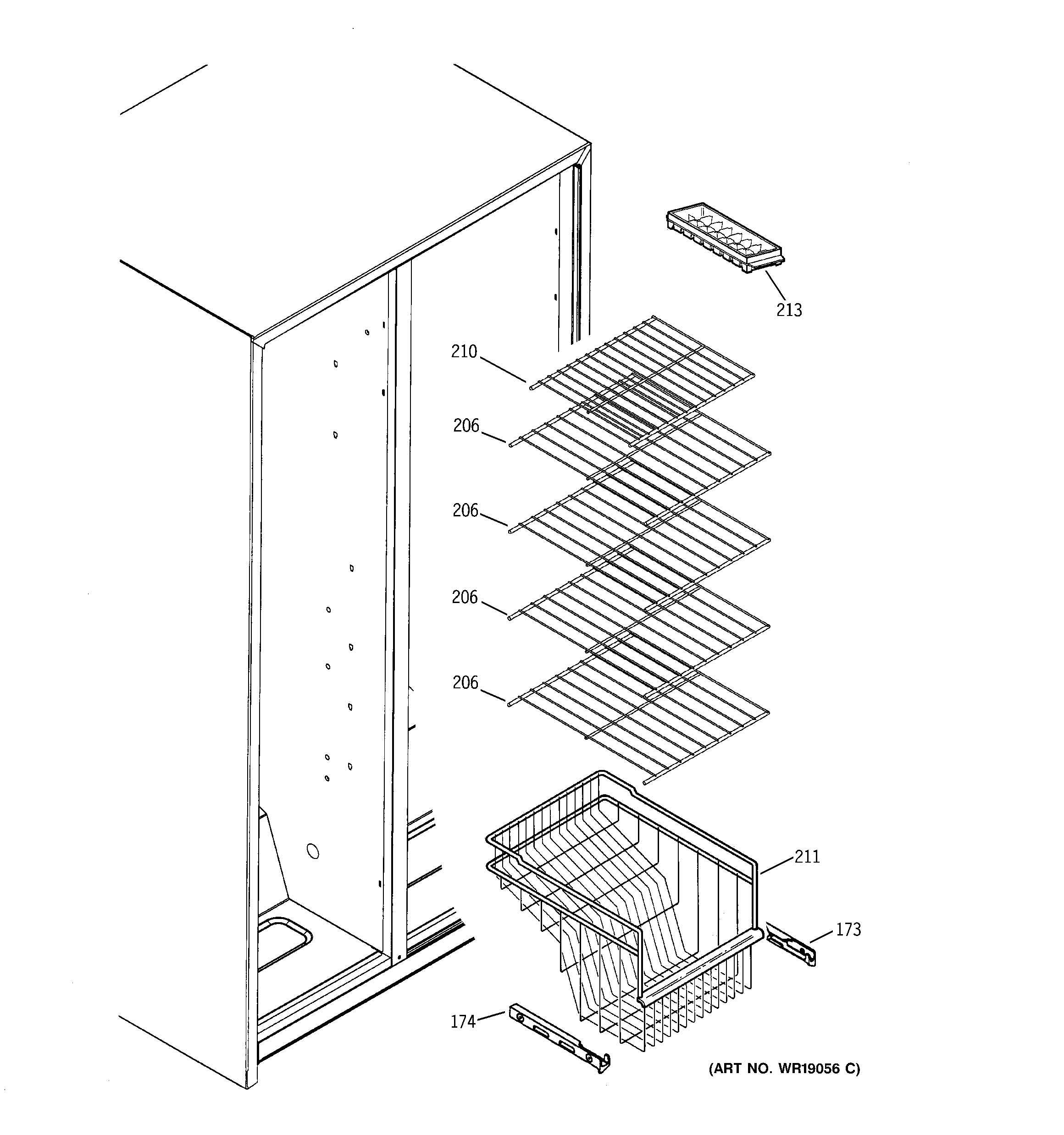 213

210

206

206

206

206

211

173

174

(ART NO. WR19056 C)