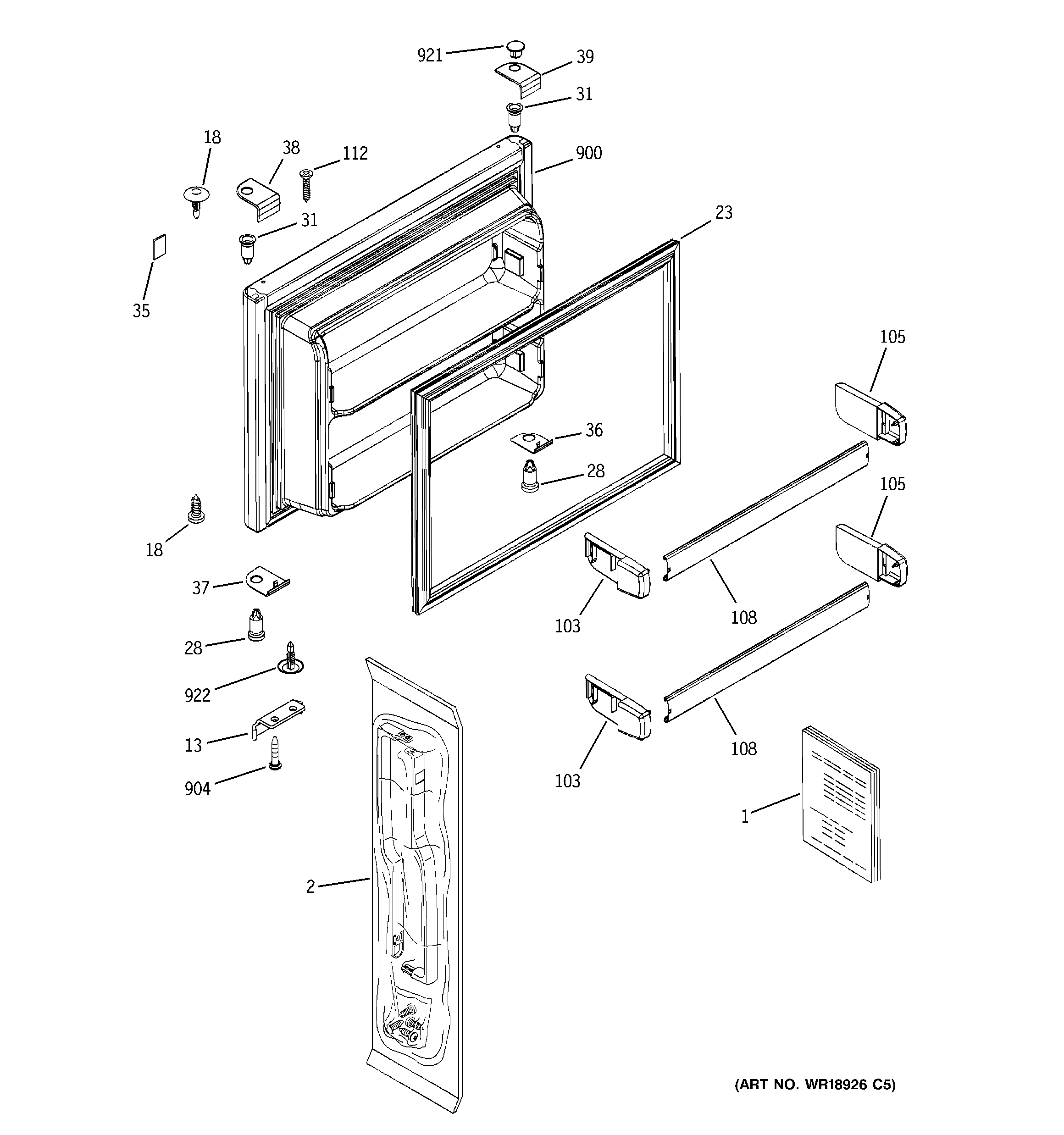 921
39
31
18
38
112
900
31
23
35
105
36
28
105
18
37
103
108
28
922
13
103
108
904
1
2
(ART NO. WR18926 C5)