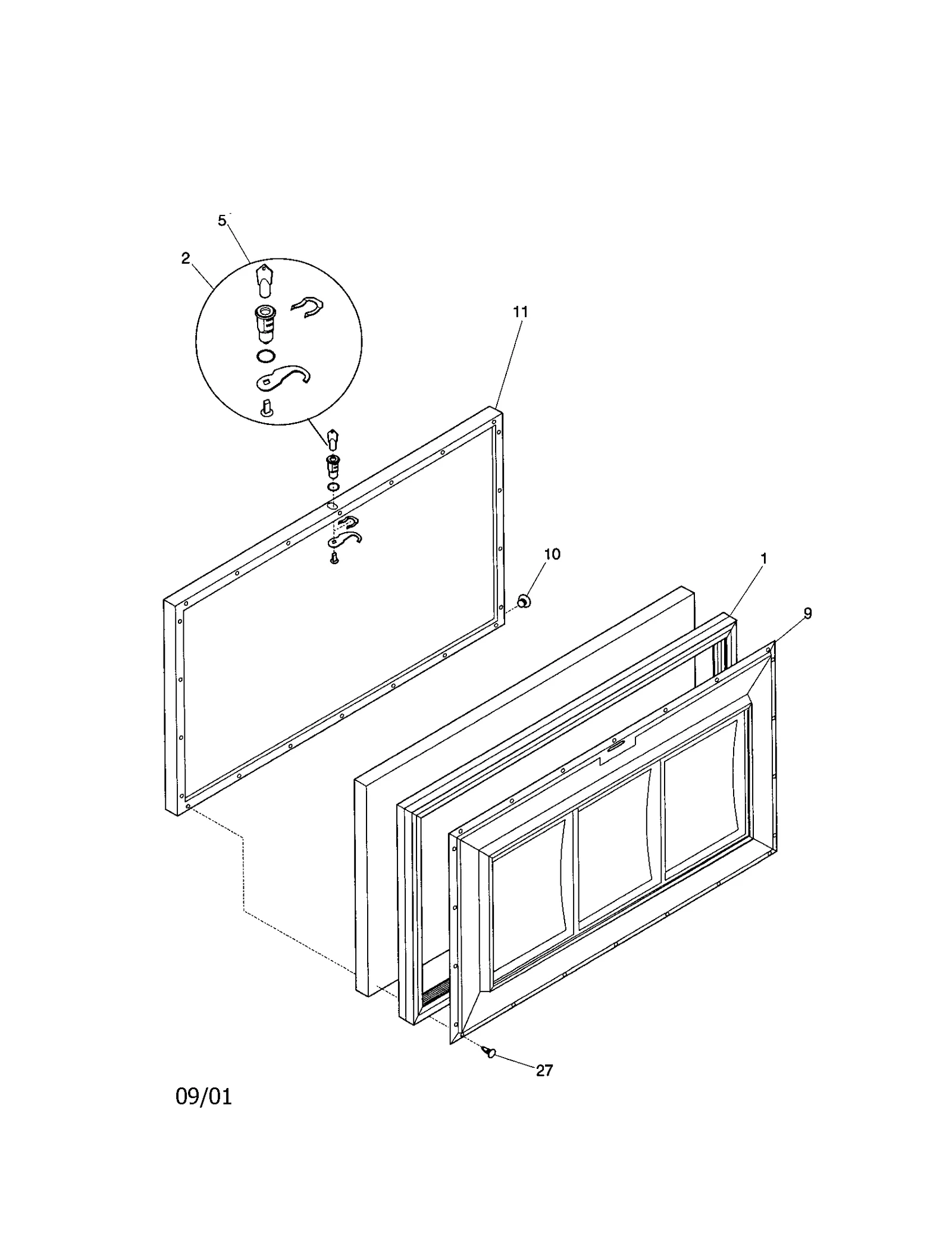 5
2
11
10
1
9
27
09/01