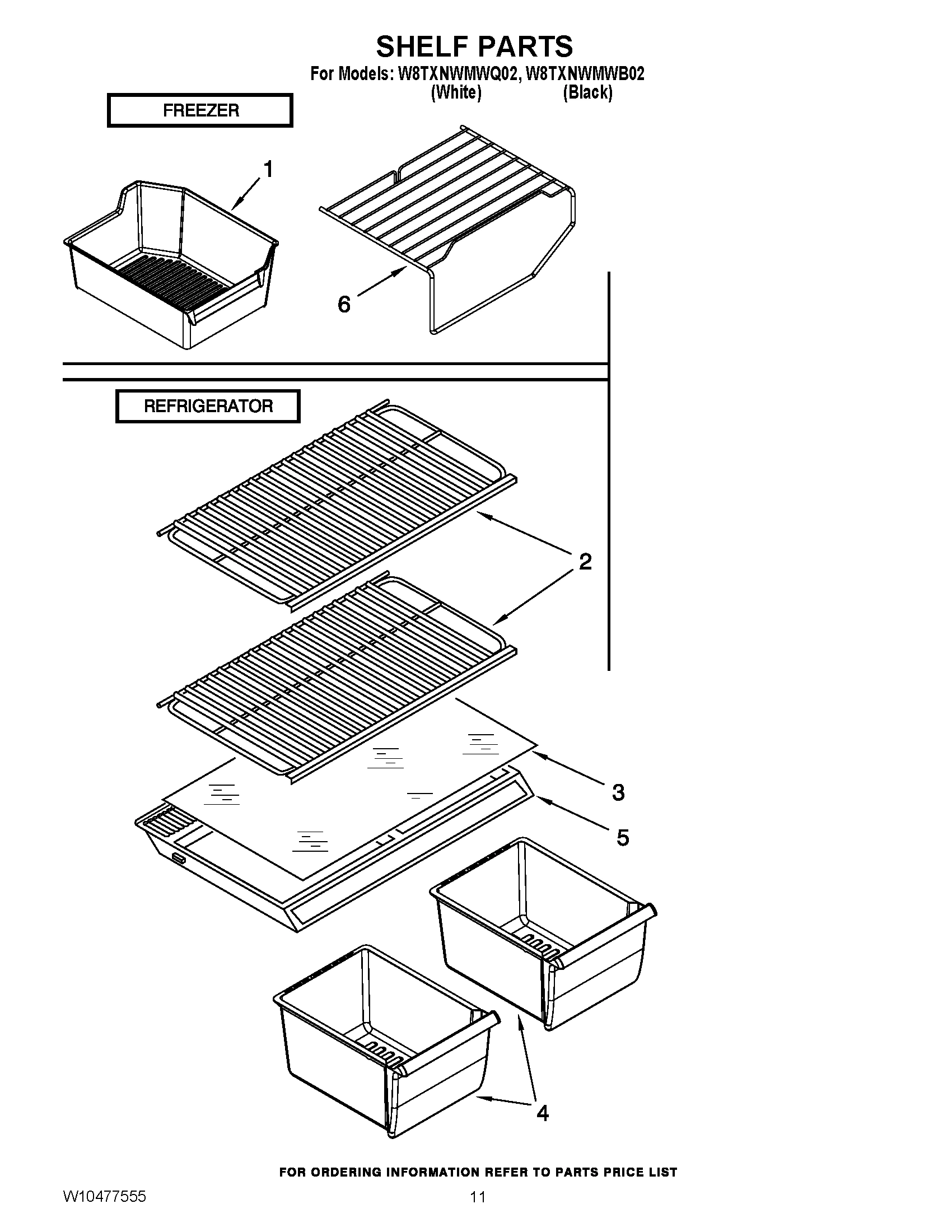 SHELF PARTS
For Models: W8TXNWMWQ02, W8TXNWMWB02
(White) (Black)

FREEZER

1

6

REFRIGERATOR

2

3

5

4

FOR ORDERING INFORMATION REFER TO PARTS PRICE LIST

W10477555

11