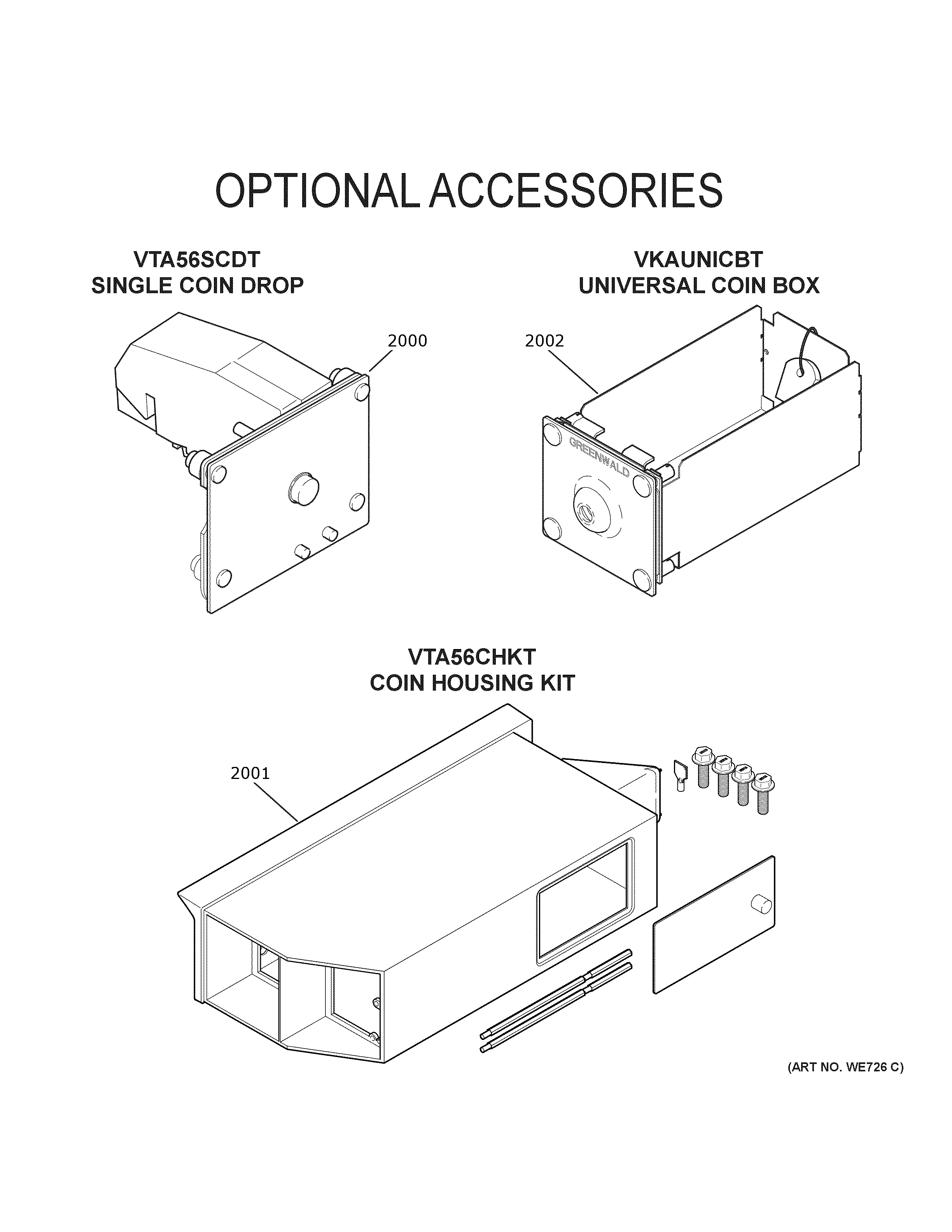 OPTIONAL ACCESSORIES

VTA56SCDT
SINGLE COIN DROP

2000

VKAUNICBT
UNIVERSAL COIN BOX

2002

GREENWALD

VTA56CHKT
COIN HOUSING KIT

2001

(ART NO. WE726 C)