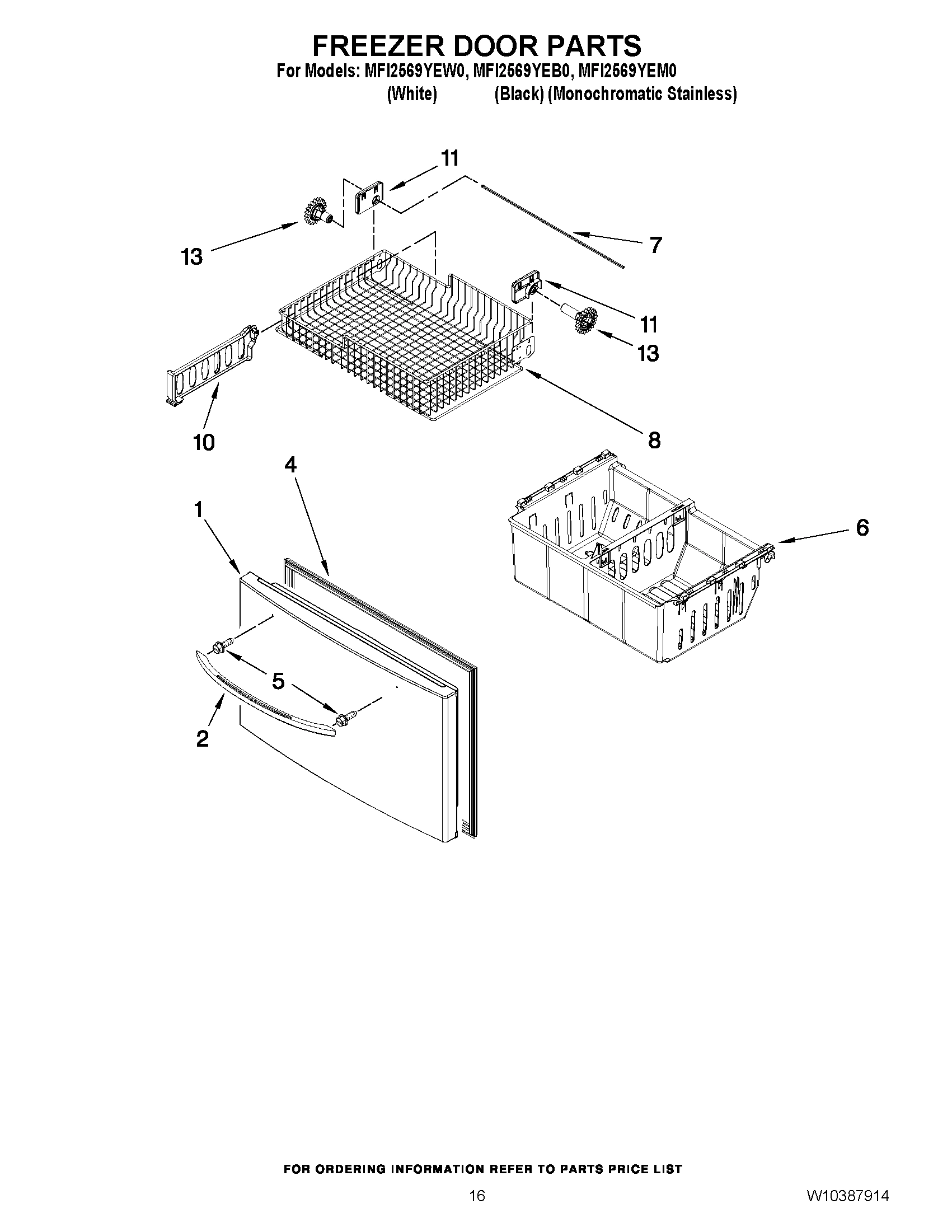 FREEZER DOOR PARTS

For Models: MFI2569YEW0, MFI2569YEB0, MFI2569YEM0
(White) (Black) (Monochromatic Stainless)

11
13
7
11
13
10
8
4
1
6
5
2

FOR ORDERING INFORMATION REFER TO PARTS PRICE LIST

16

W10387914