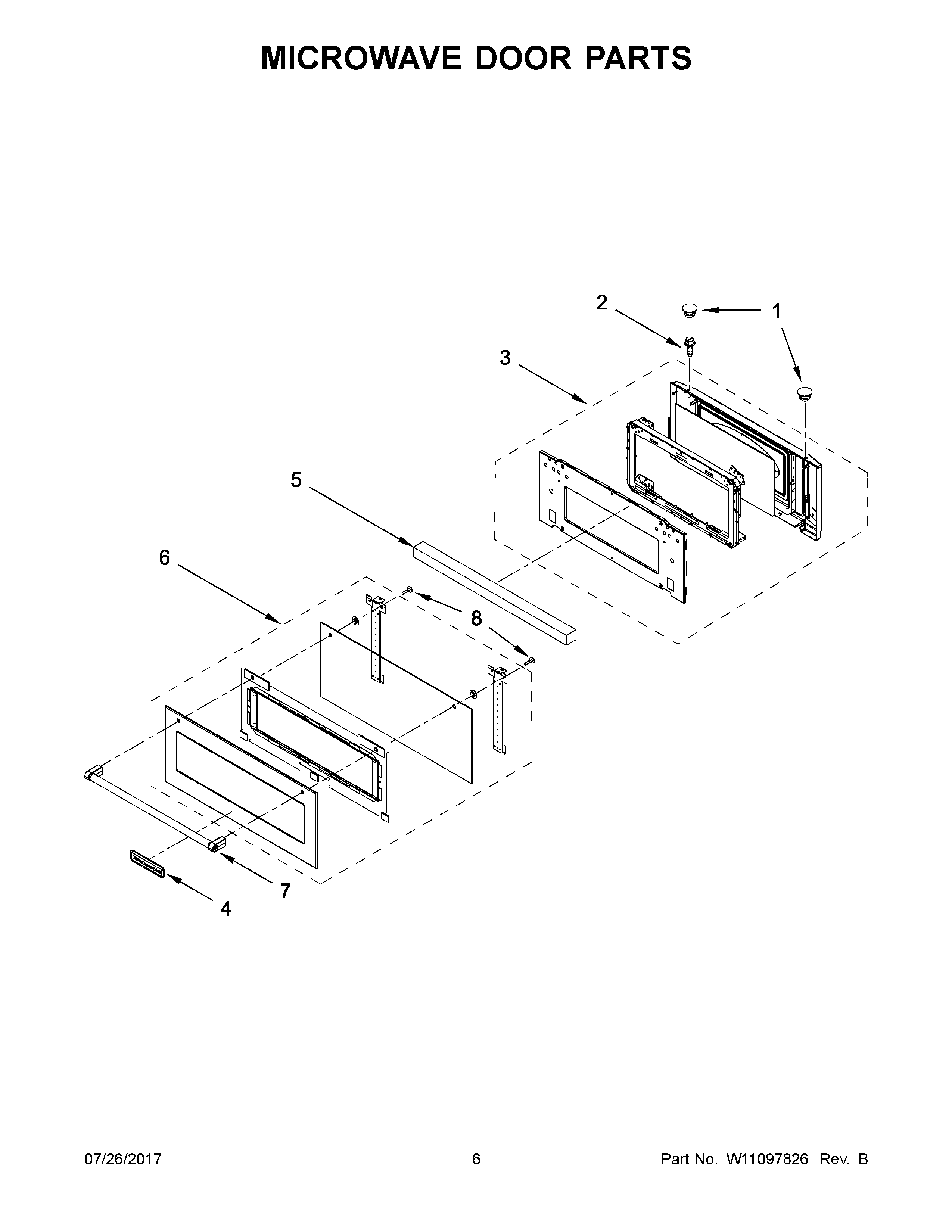 MICROWAVE DOOR PARTS

2
1
3
5
6
8
7
4

07/26/2017
6
Part No. W11097826 Rev. B