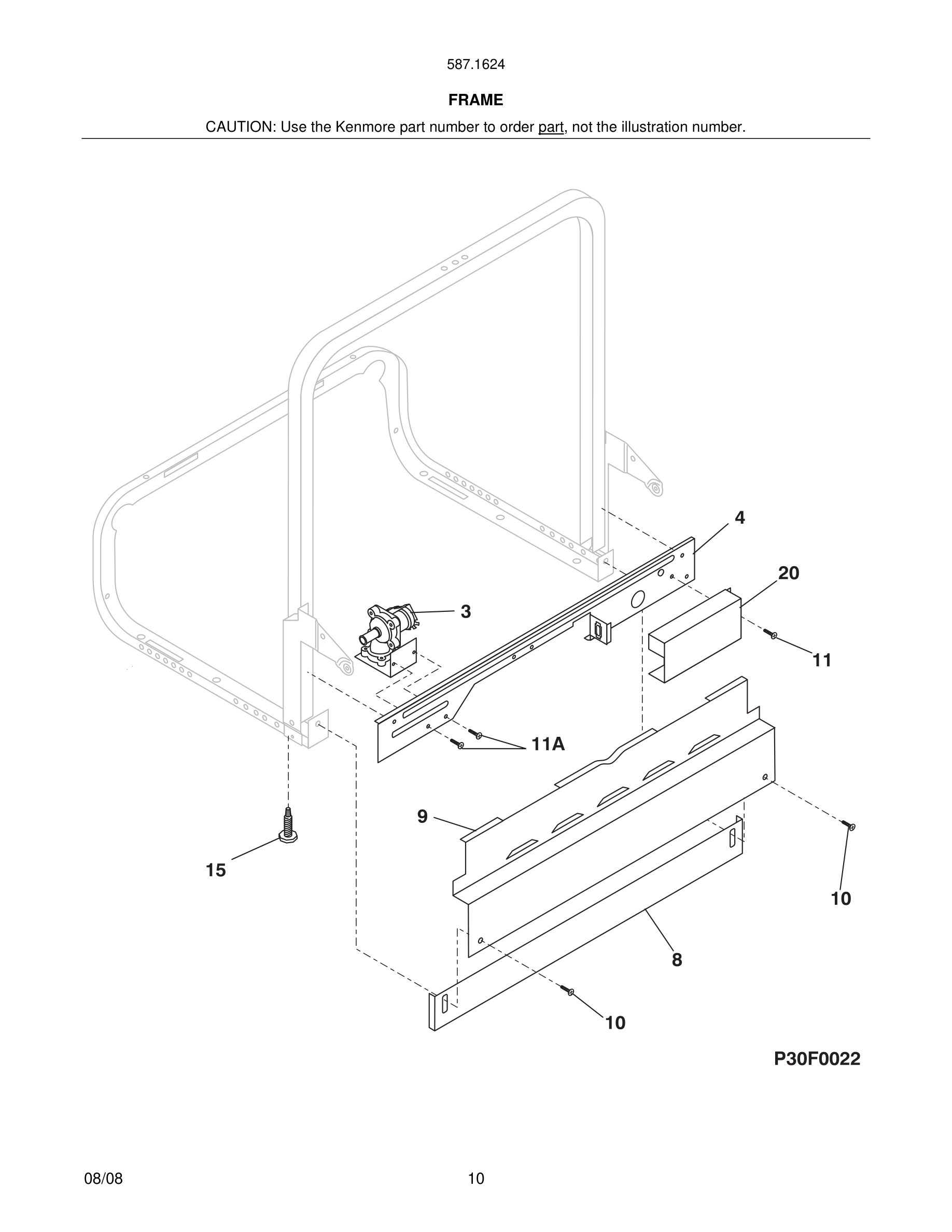 587.1624

FRAME

CAUTION: Use the Kenmore part number to order part, not the illustration number.

4

20

3

11

11A

9

15

10

8

10

P30F0022

08/08

10