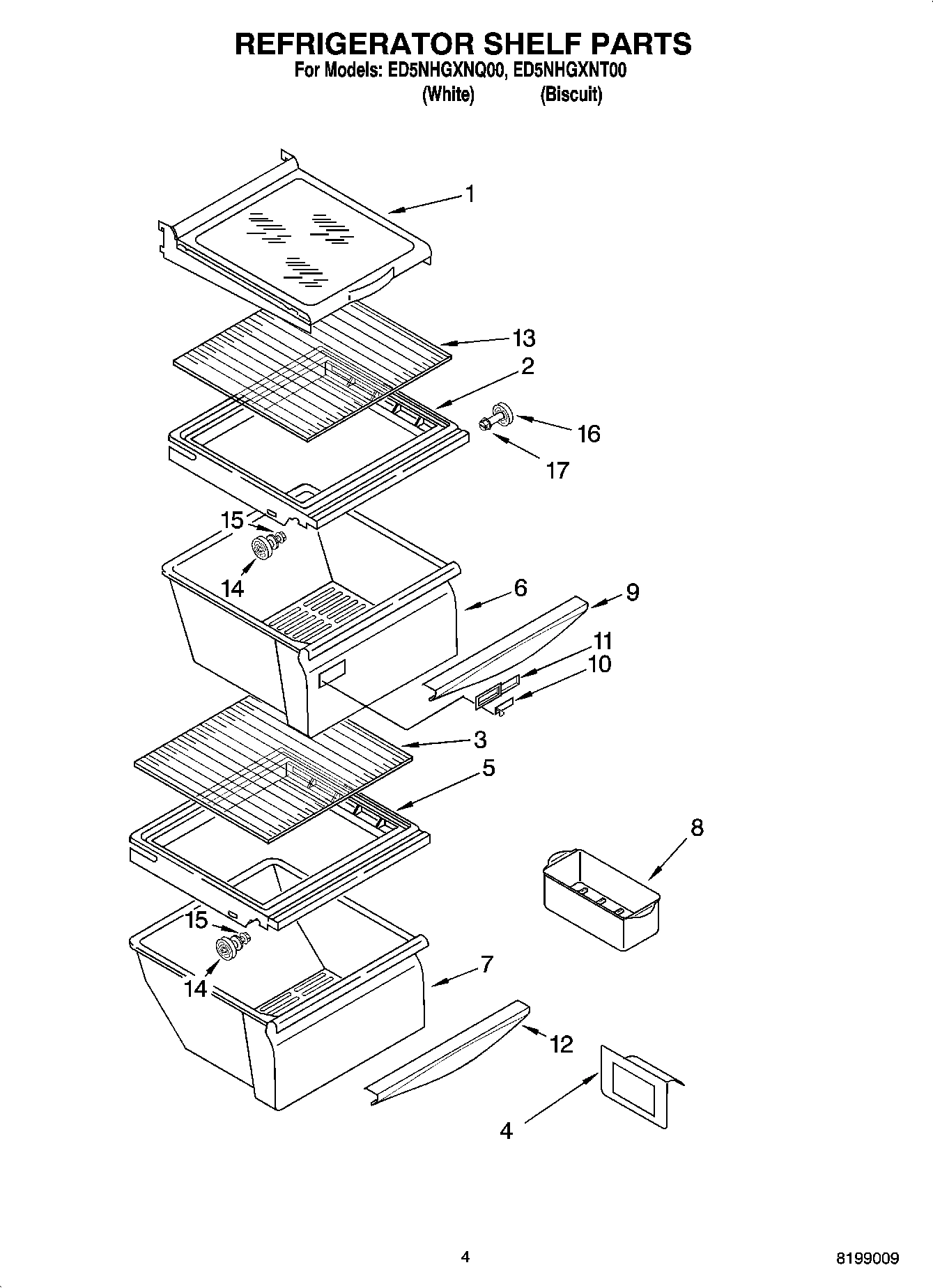 REFRIGERATOR SHELF PARTS
For Models: ED5NHGXNQ00, ED5NHGXNT00
(White) (Biscuit)

1
13
2
16
17
15
14
6
9
11
10
3
5
8
15
14
7
12
4

4
8199009