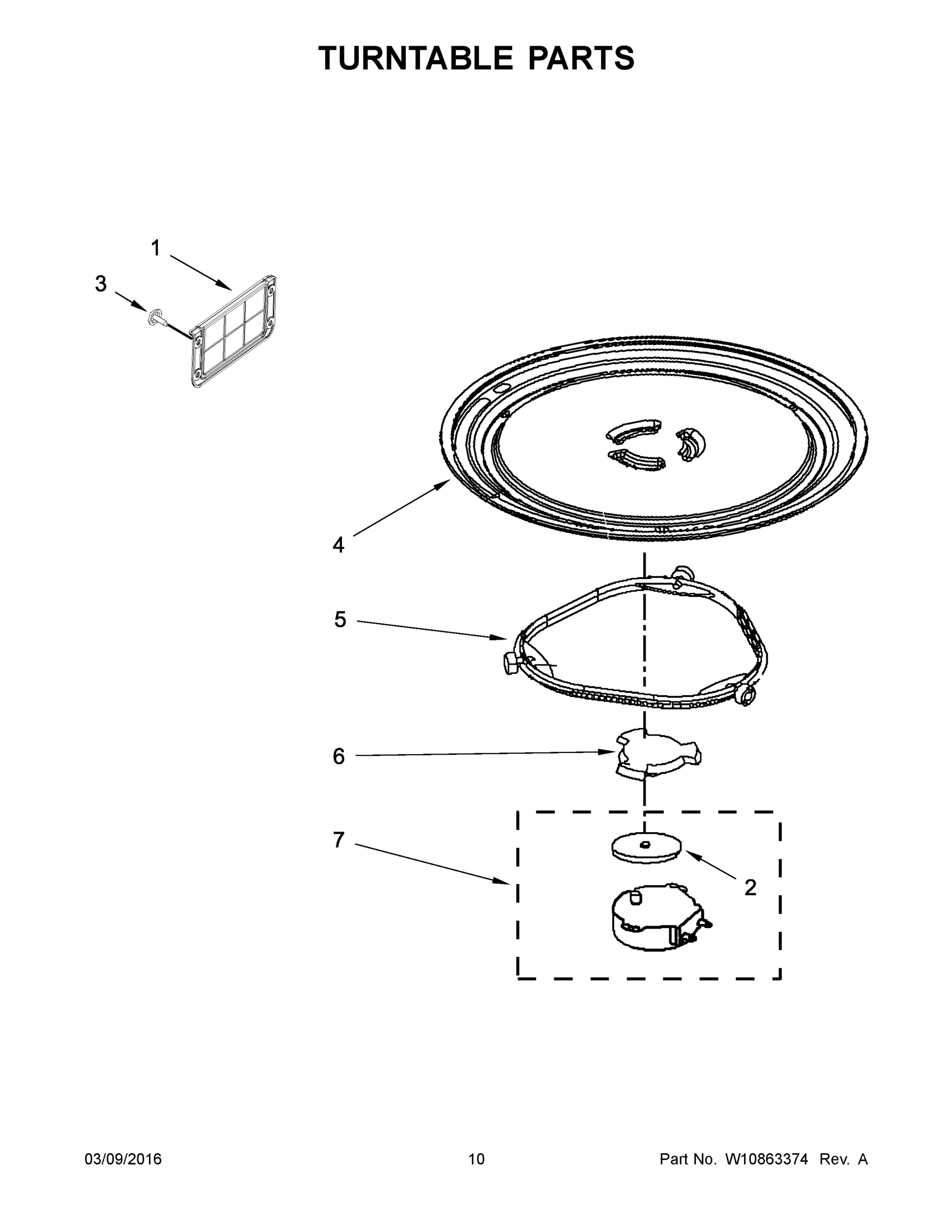 TURNTABLE PARTS

1
3
4
5
6
7
2

03/09/2016 10 Part No. W10863374 Rev. A