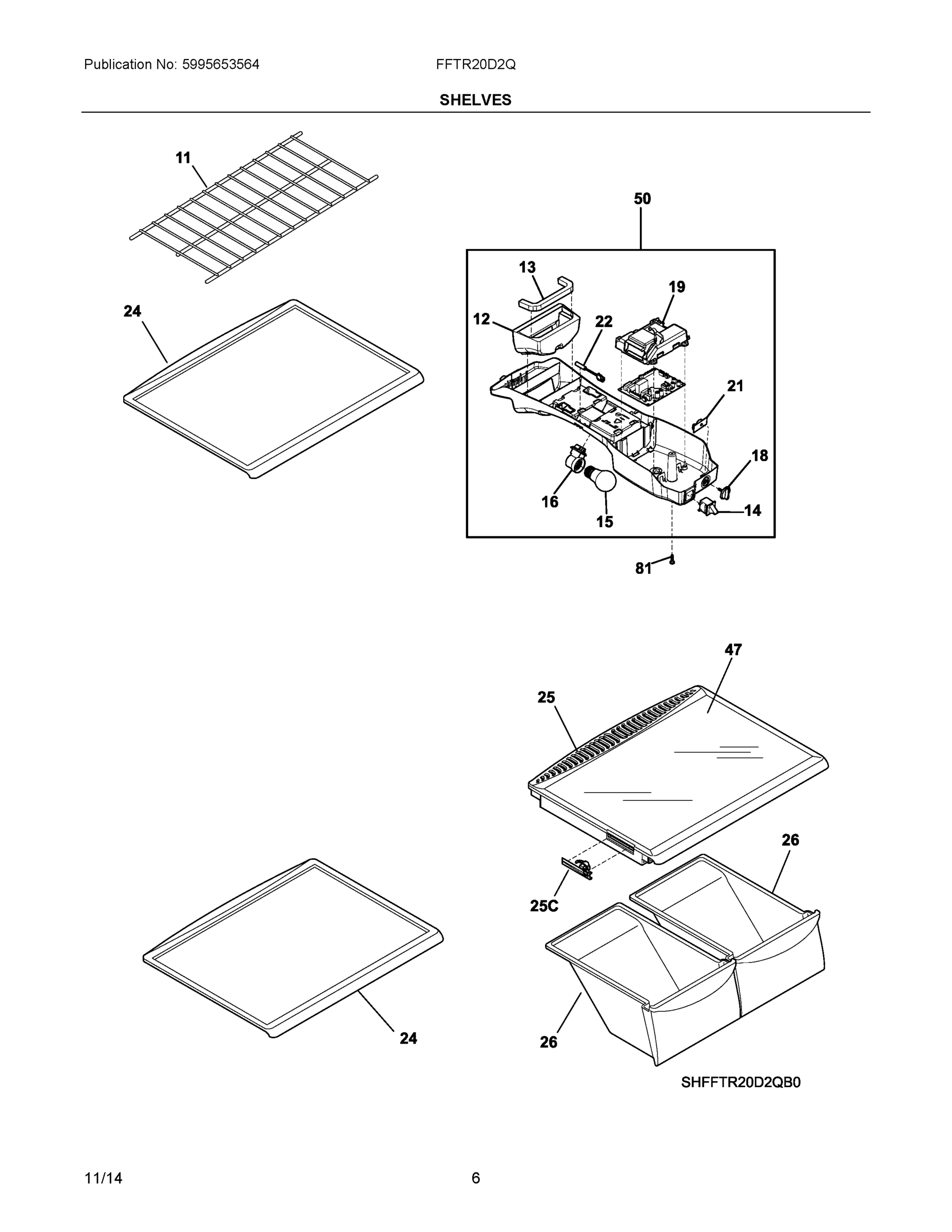 Publication No: 5995653564

FFTR20D2Q

SHELVES

11

24

50

13

19

12

22

21

18

16

15

14

81

47

25

26

25C

24

26

SHFFTR20D2QB0

11/14

6