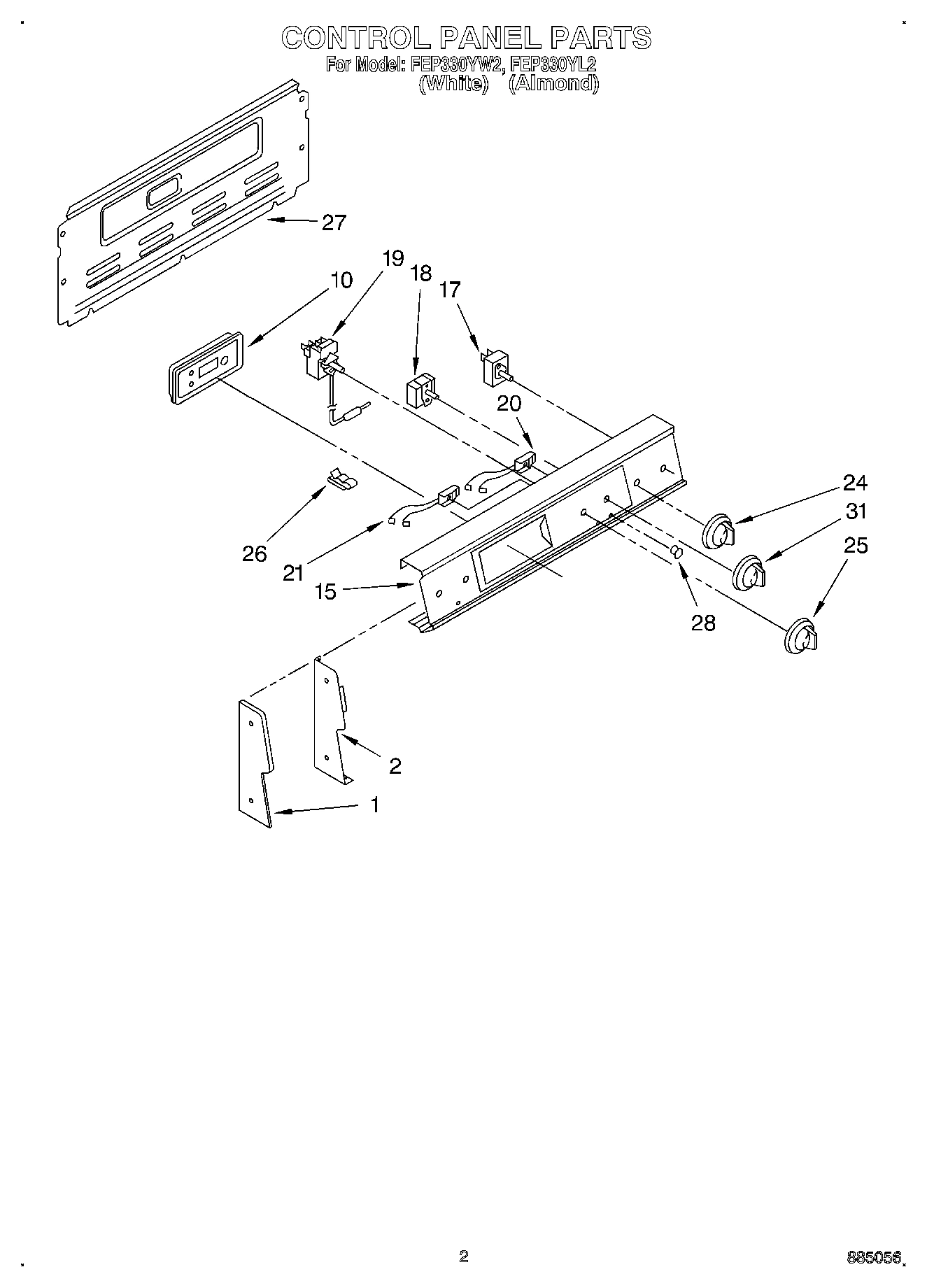 CONTROL PANEL PARTS
For Model: FEP330YW2, FEP330YL2
(White) (Almond)

27
19
18
17
10
20
24
31
25
26
21
15
28
2
1

2

885056