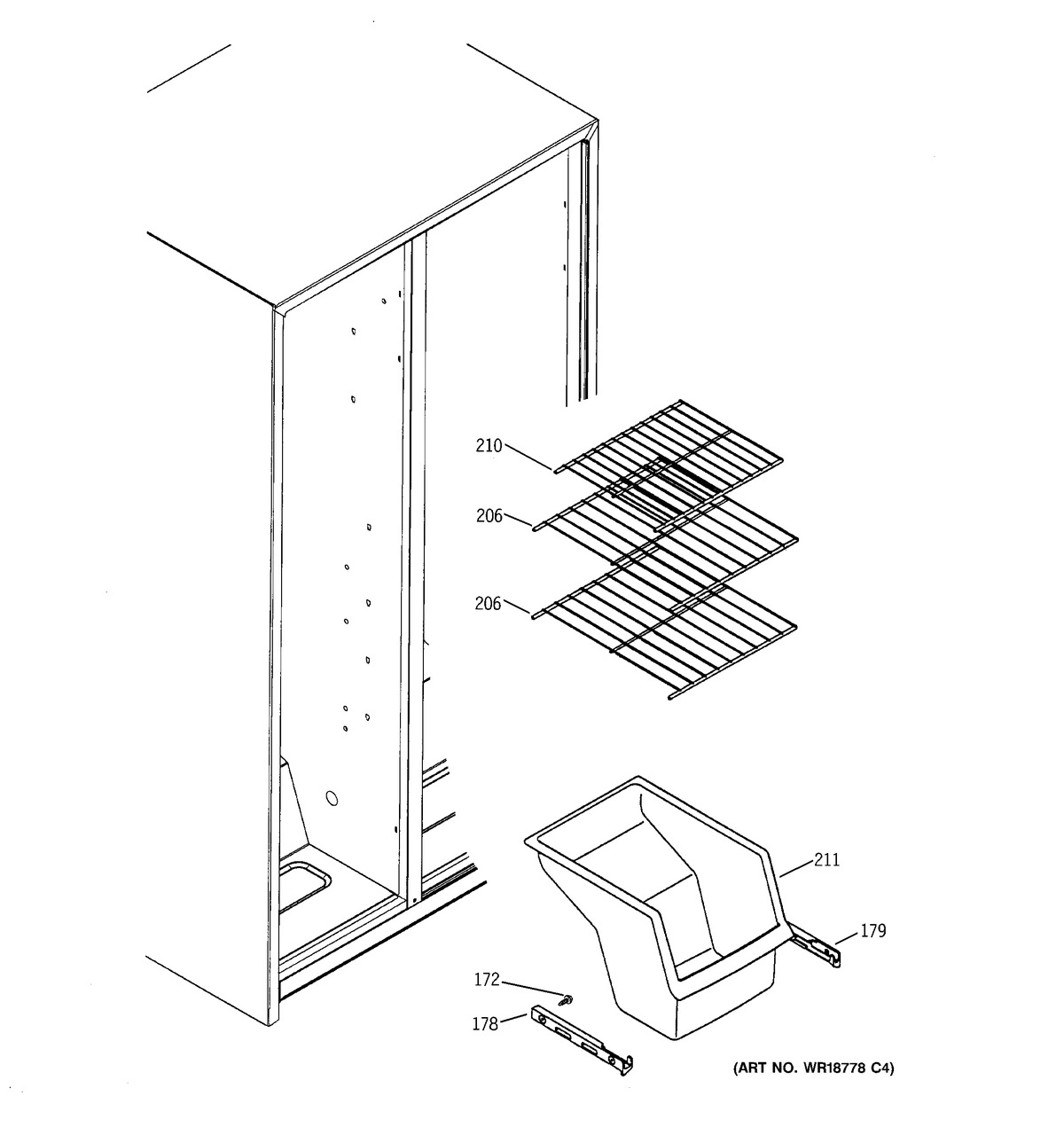 210
206
206
211
179
172
178
(ART NO. WR18778 C4)