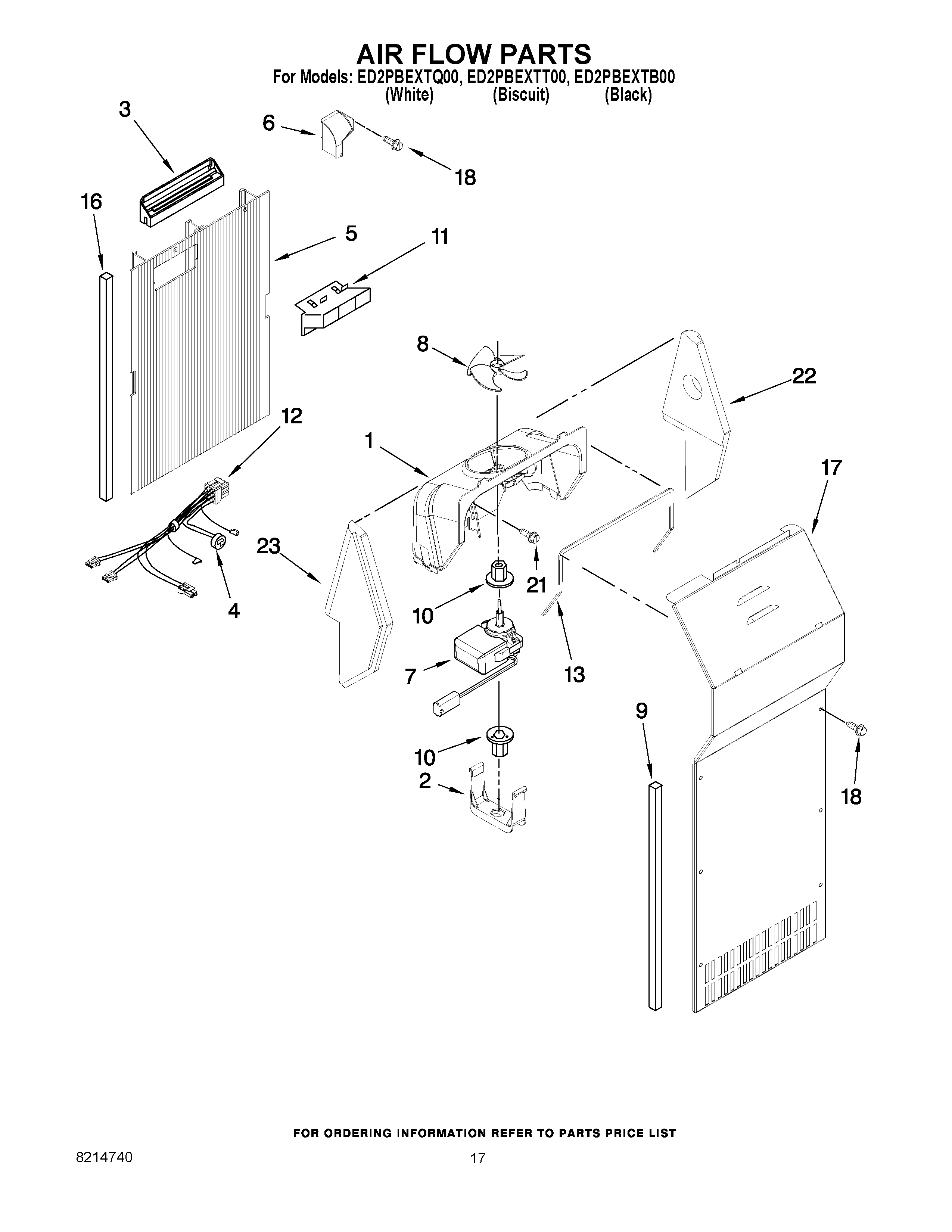 AIR FLOW PARTS
For Models: ED2PBEXTQ00, ED2PBEXTT00, ED2PBEXTB00
(White) (Biscuit) (Black)

3
6
18
16
5
11
8
22
12
1
17
23
21
4
10
13
7
9
10
2
18

FOR ORDERING INFORMATION REFER TO PARTS PRICE LIST

8214740

17