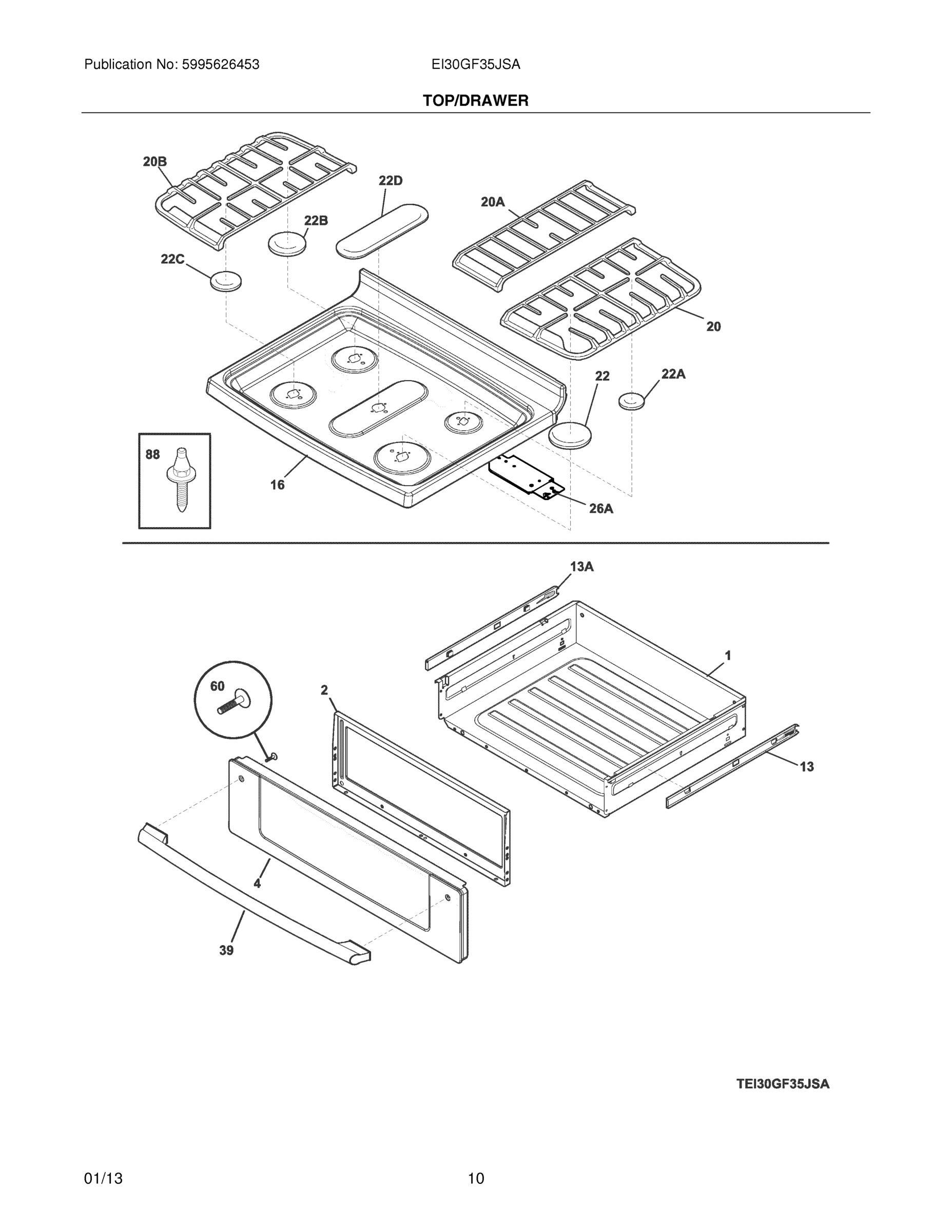 Publication No: 5995626453

EI30GF35JSA

TOP/DRAWER

20B

22D

20A

22B

22C

20

22

22A

88

16

26A

13A

1

60

2

13

4

39

TEI30GF35JSA

01/13

10