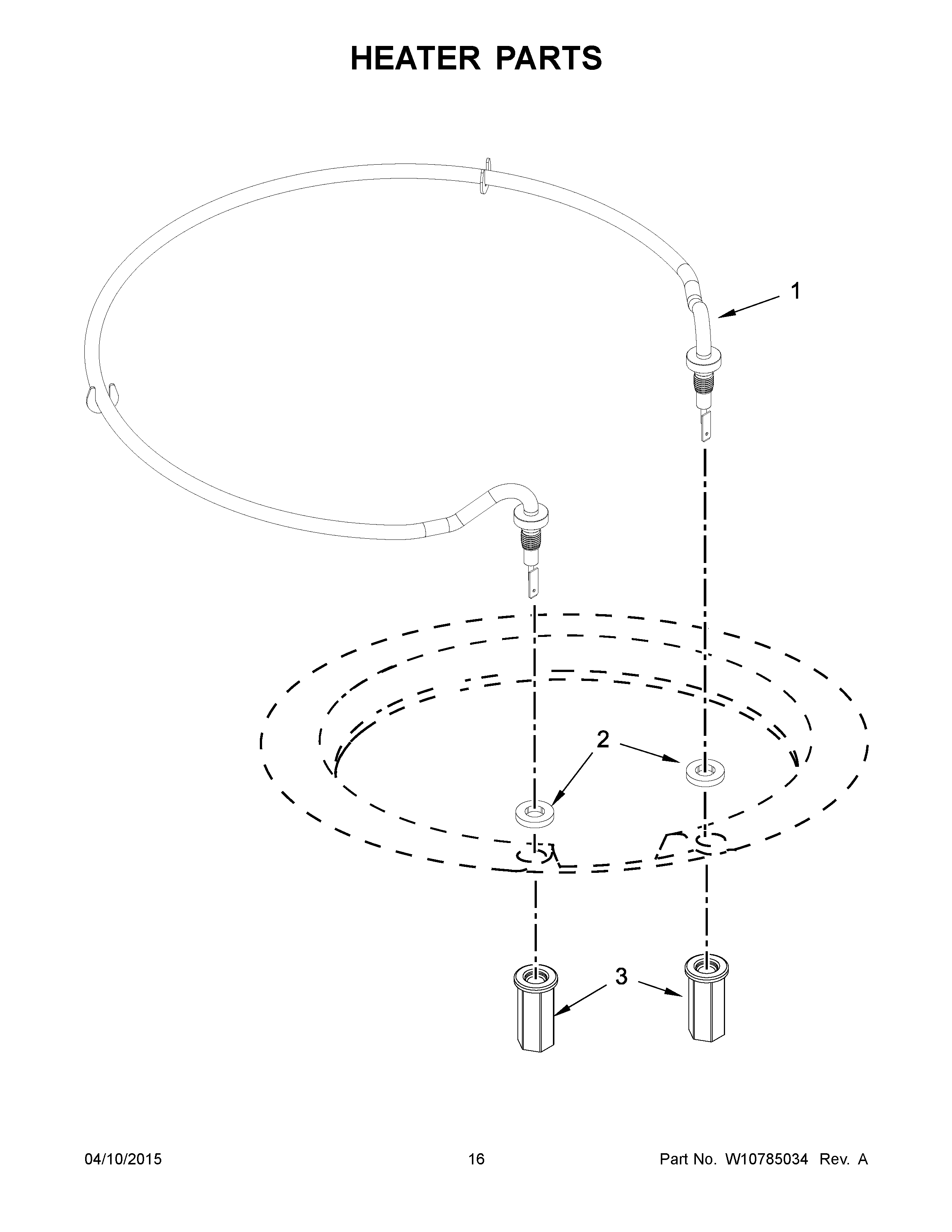 HEATER PARTS

1

2

3

04/10/2015 16 Part No. W10785034 Rev. A