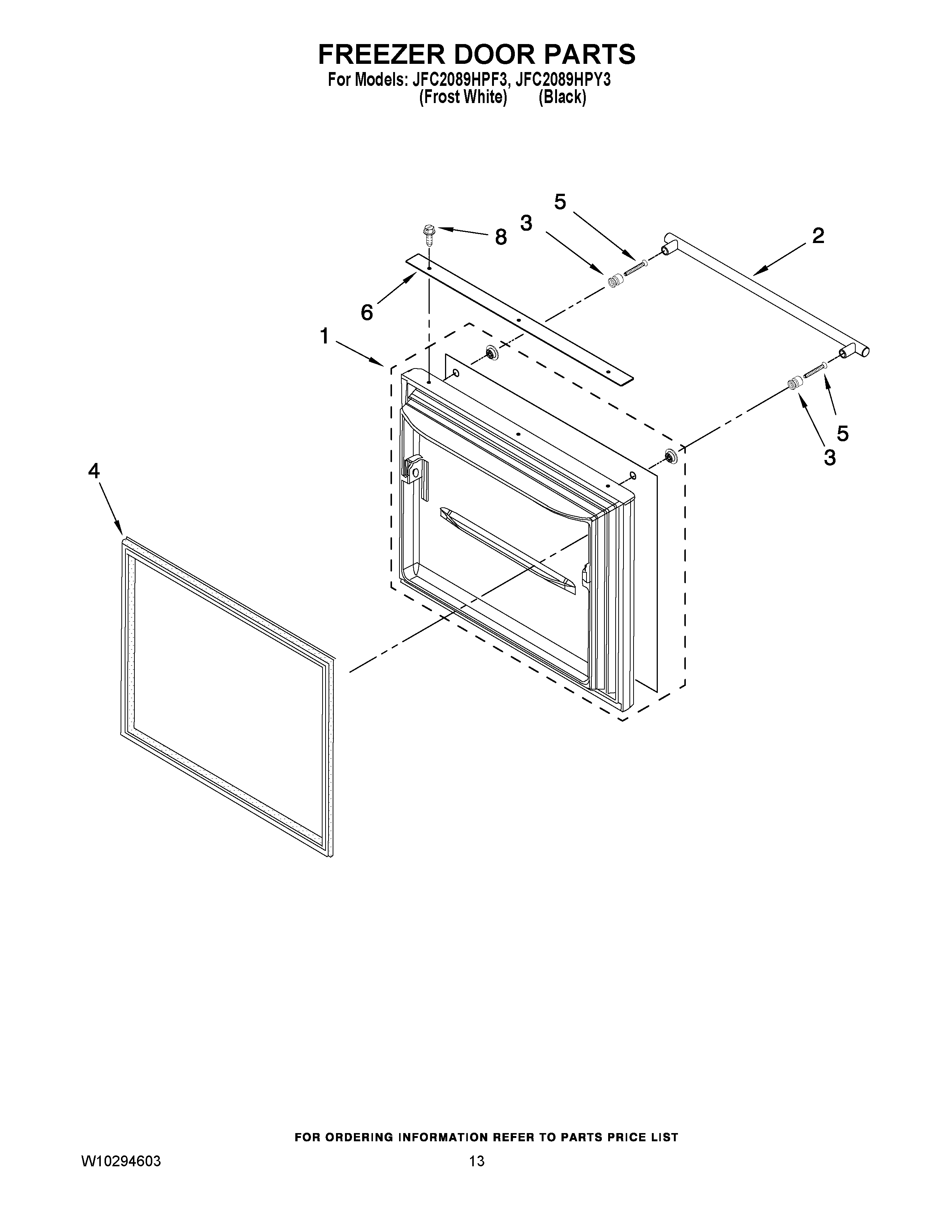 FREEZER DOOR PARTS
For Models: JFC2089HPF3, JFC2089HPY3
(Frost White) (Black)

5
3
8
2
6
1
5
3
4

FOR ORDERING INFORMATION REFER TO PARTS PRICE LIST

W10294603

13