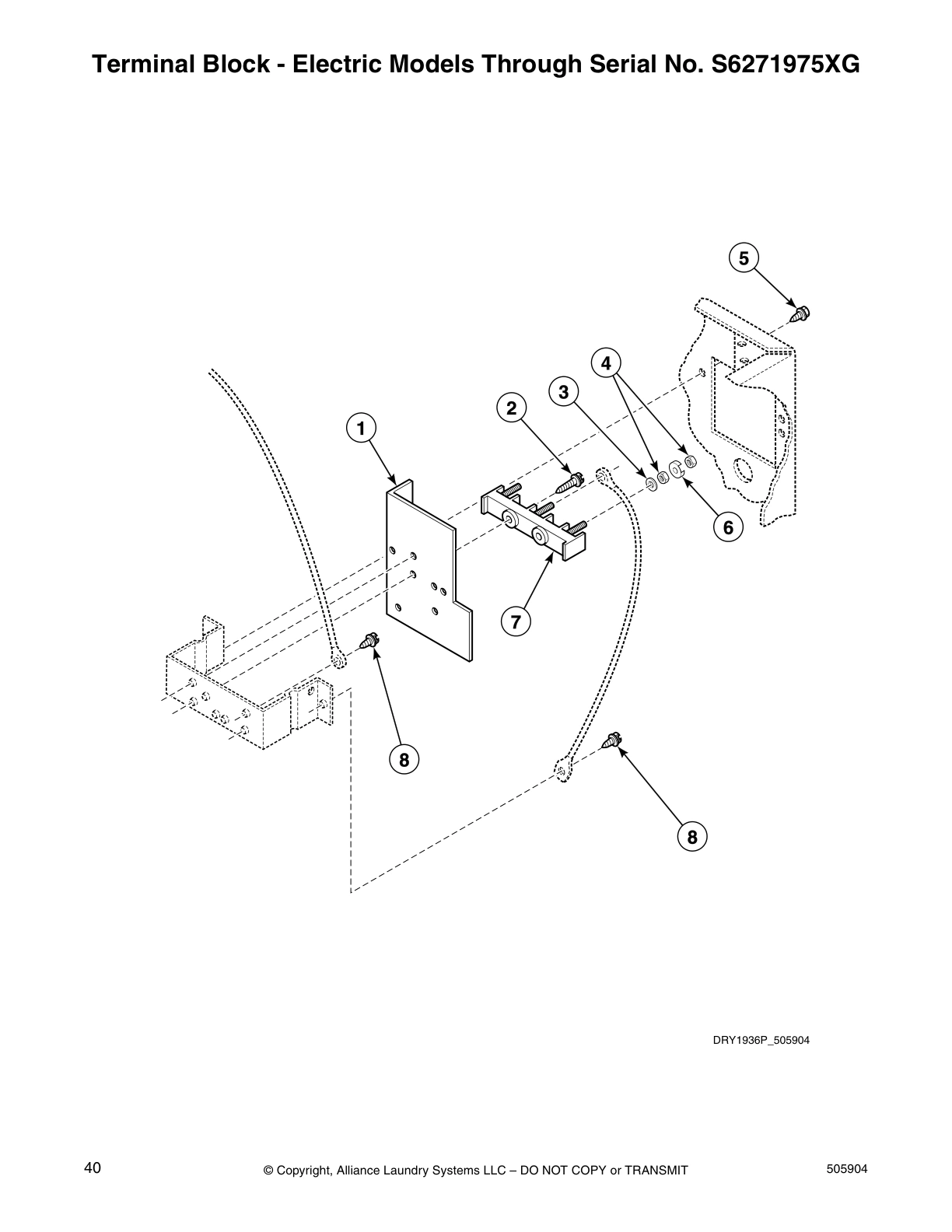 Terminal Block - Electric Models Through Serial No. S6271975XG

5

4

3

2

1

6

7

8

8

DRY1936P_505904

40

© Copyright, Alliance Laundry Systems LLC – DO NOT COPY or TRANSMIT

505904