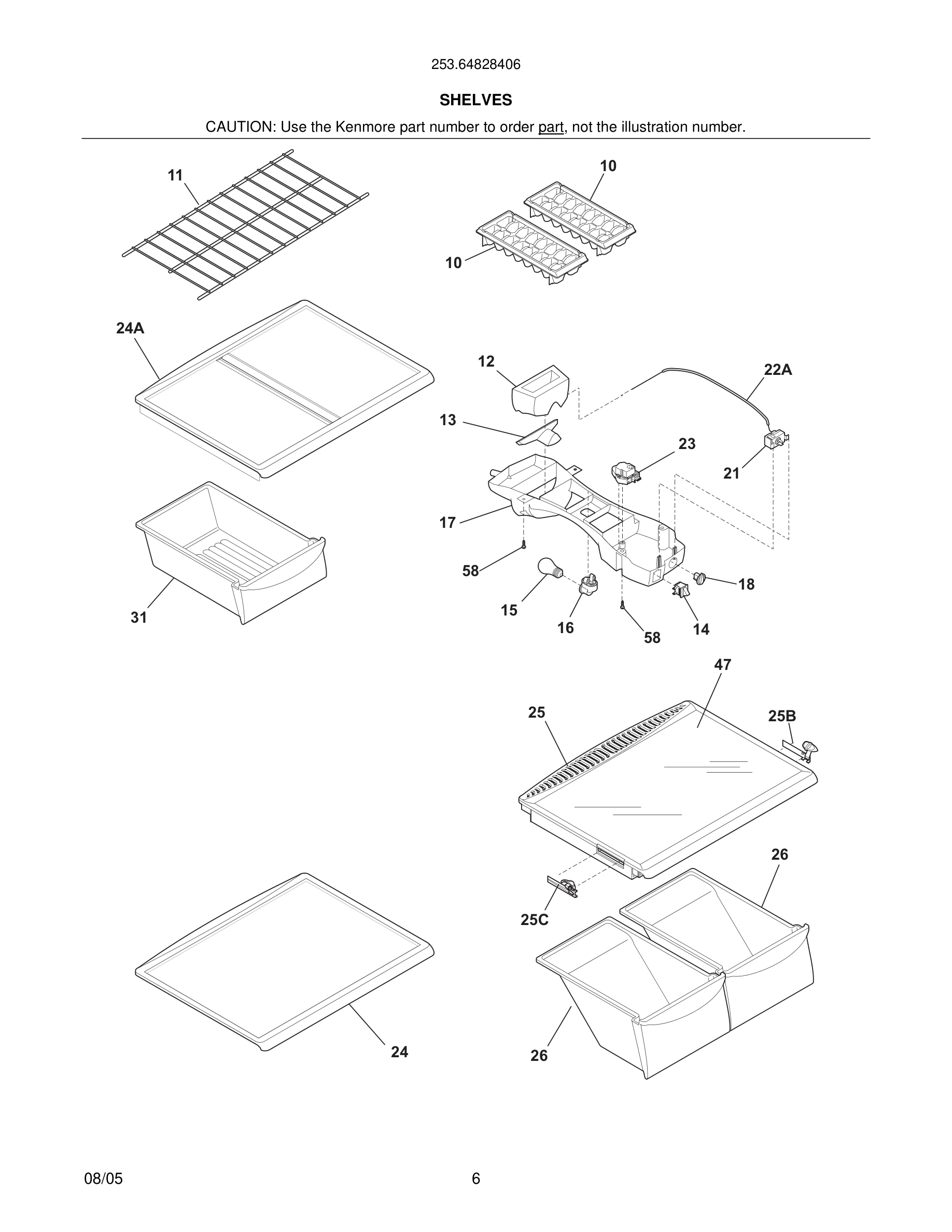 253.64828406

SHELVES

CAUTION: Use the Kenmore part number to order part, not the illustration number.

11

10

10

24A

12

22A

13

23

21

17

58

18

15

16

58

14

31

47

25

25B

26

25C

24

26

08/05

6