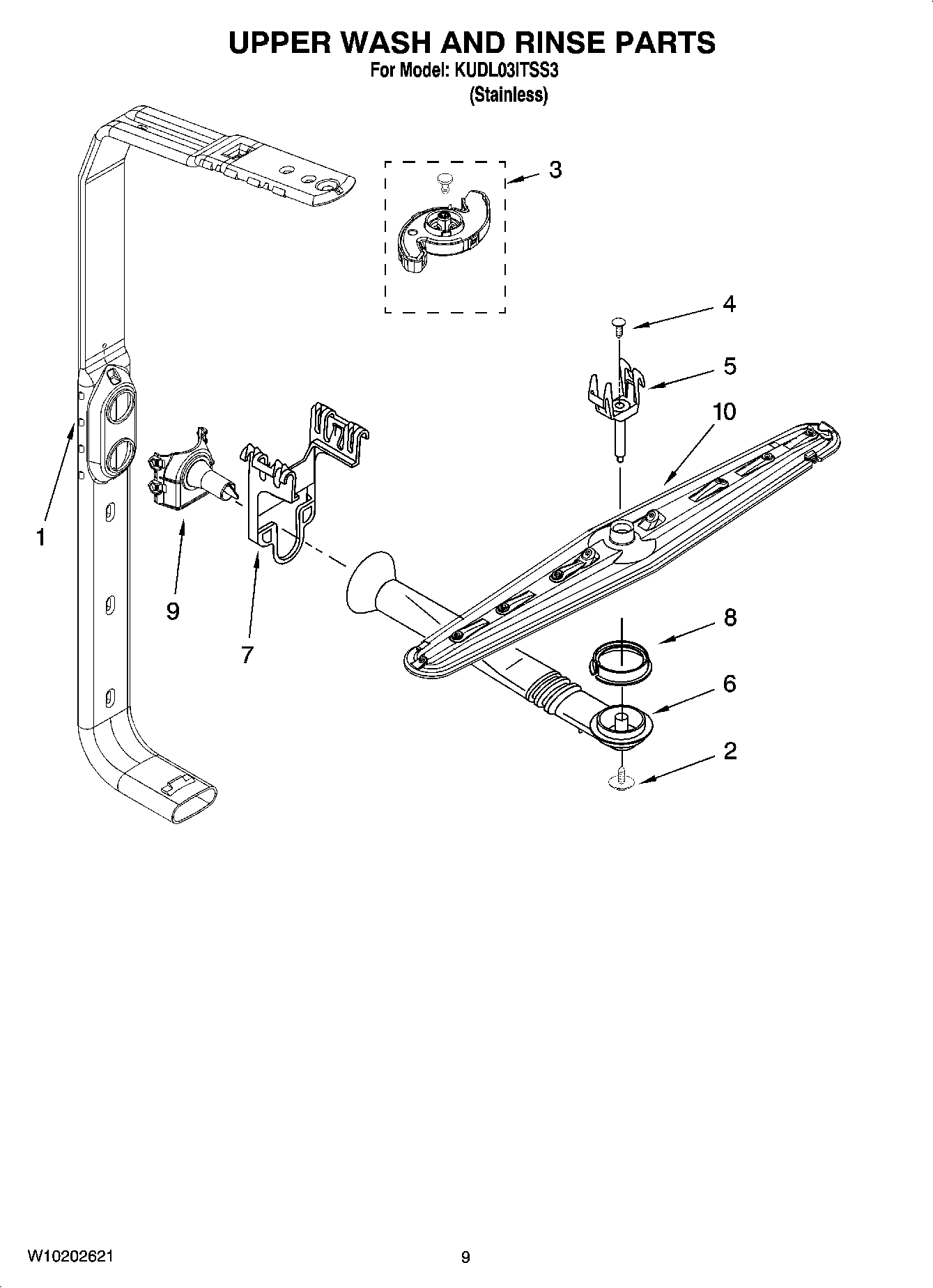 UPPER WASH AND RINSE PARTS
For Model: KUDL03ITSS3
(Stainless)

3
4
5
10
1
9
7
8
6
2

W10202621
9